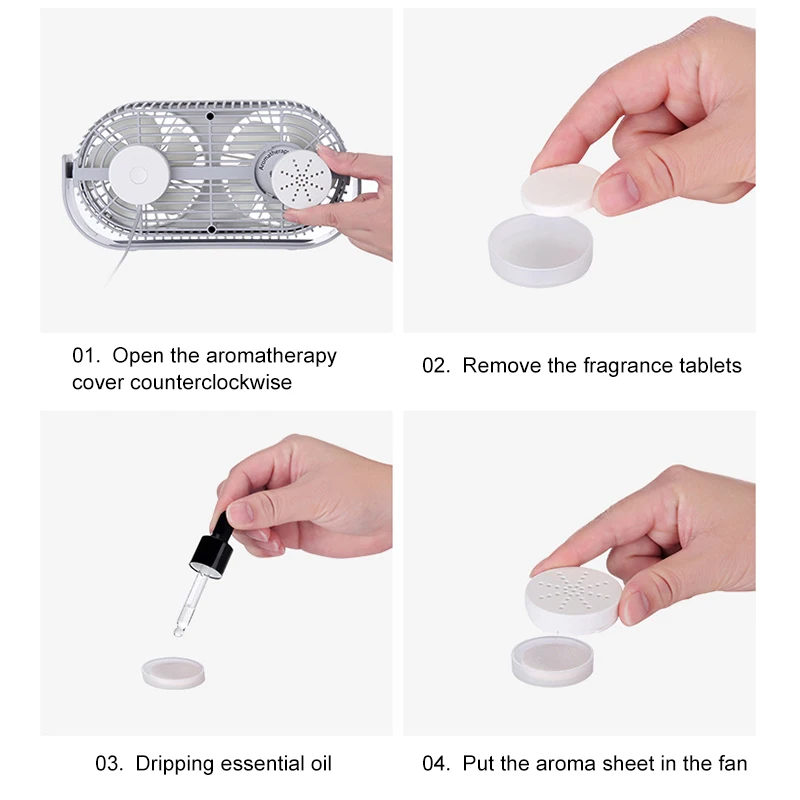 Aromatherapy

01. Open the aromatherapy cover counterclockwise

02. Remove the fragrance tablets

03. Dripping essential oil

04. Put the aroma sheet in the fan