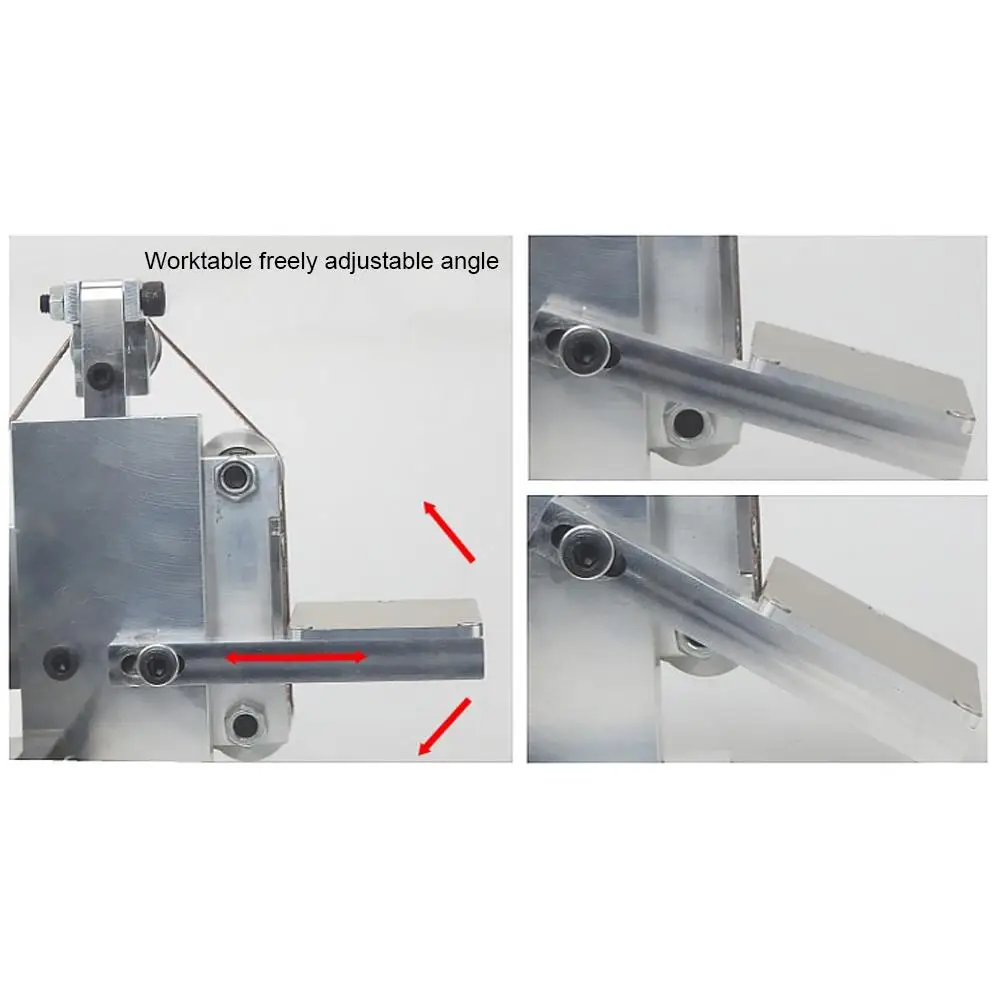 Worktable freely adjustable angle