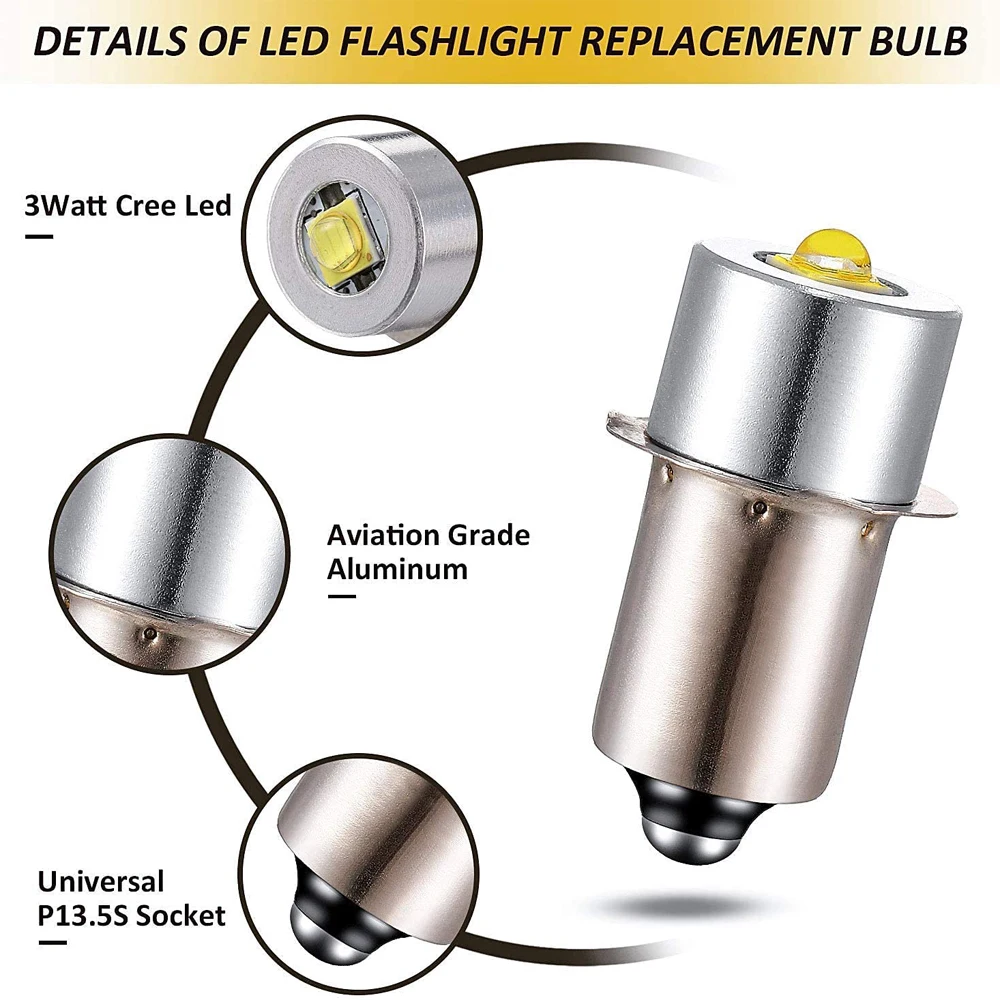 DETAILS OF LED FLASHLIGHT REPLACEMENT BULB

3Watt Cree Led

Aviation Grade Aluminum

Universal P13.5S Socket