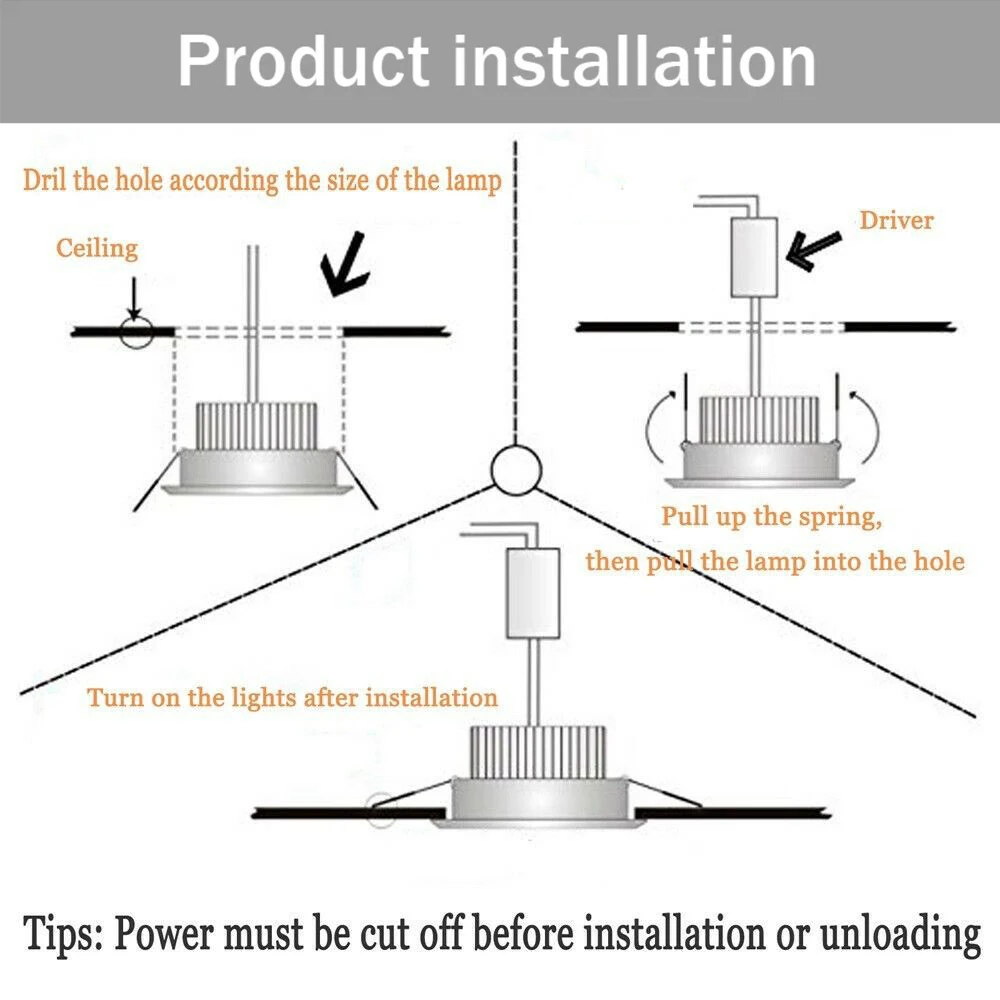 Product installation

Dril the hole according the size of the lamp

Ceiling

Driver

Pull up the spring,
then pull the lamp into the hole

Turn on the lights after installation

Tips: Power must be cut off before installation or unloading