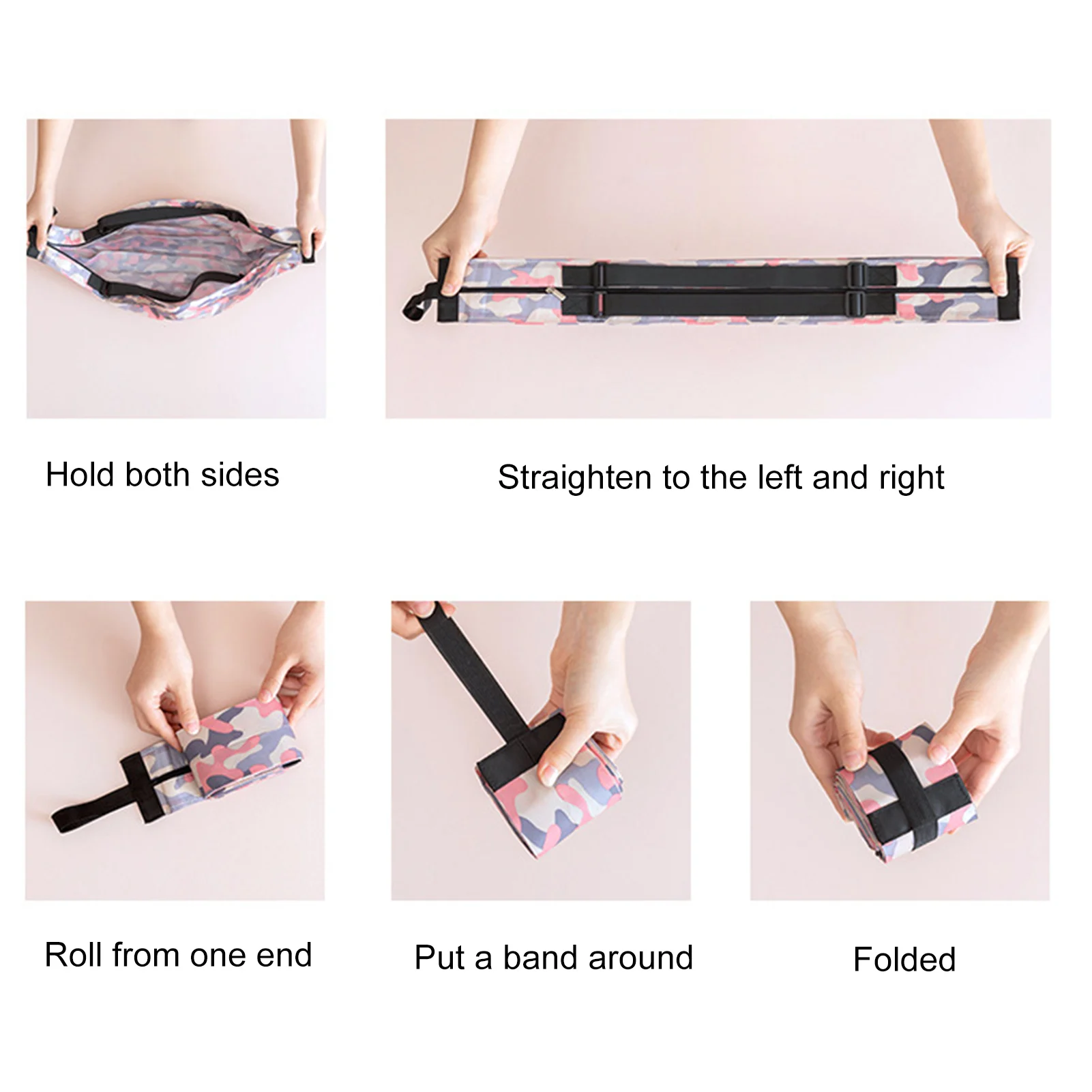 Hold both sides

Straighten to the left and right

Roll from one end

Put a band around

Folded