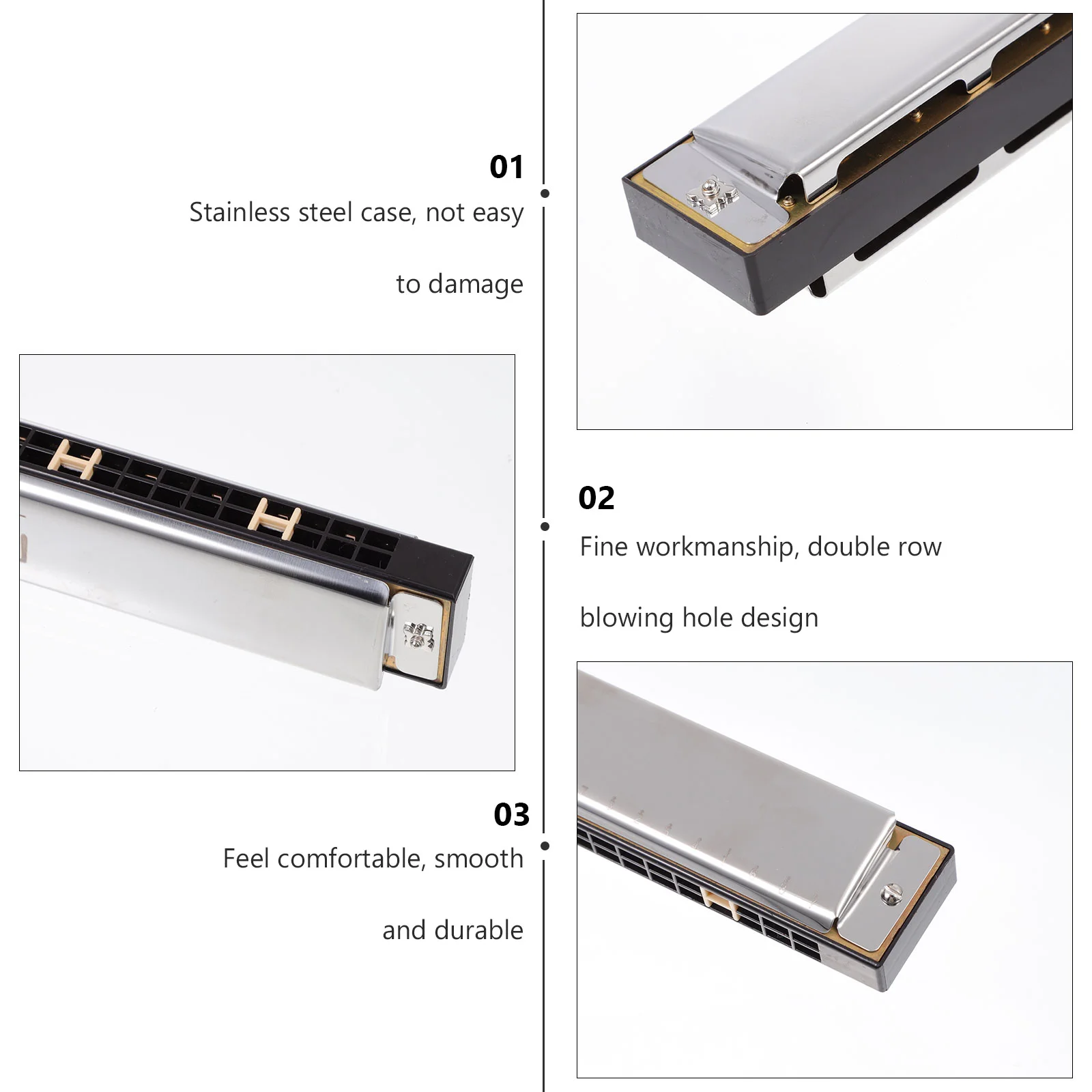 01
Stainless steel case, not easy to damage

02
Fine workmanship, double row blowing hole design

03
Feel comfortable, smooth and durable