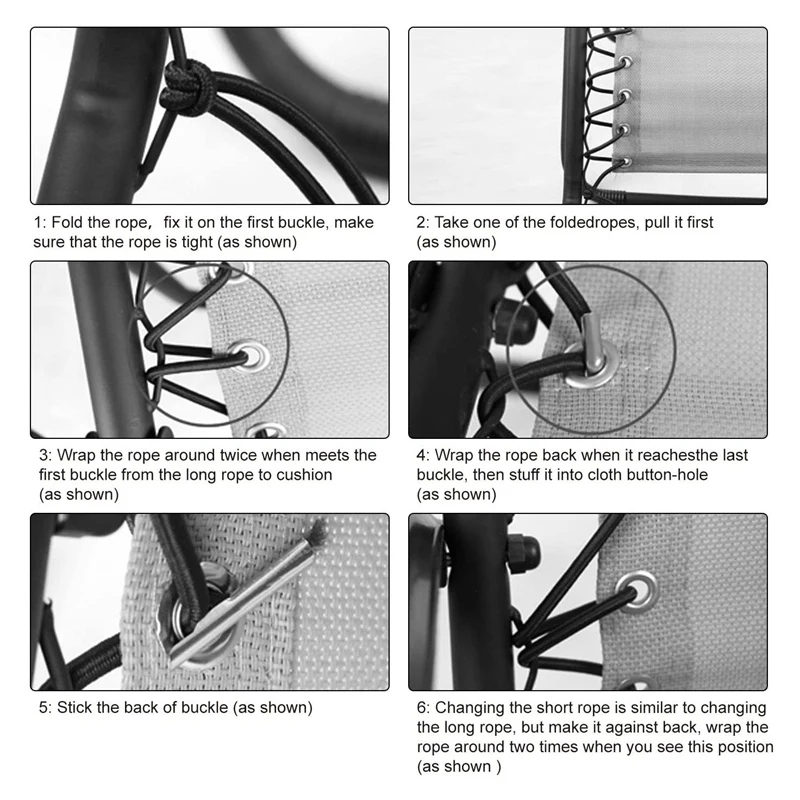 1: Fold the rope, fix it on the first buckle, make sure that the rope is tight (as shown)

2: Take one of the foldedropes, pull it first (as shown)

3: Wrap the rope around twice when meets the first buckle from the long rope to cushion (as shown)

4: Wrap the rope back when it reachesthe last buckle, then stuff it into cloth button-hole (as shown)

5: Stick the back of buckle (as shown)

6: Changing the short rope is similar to changing the long rope, but make it against back, wrap the rope around two times when you see this position (as shown )