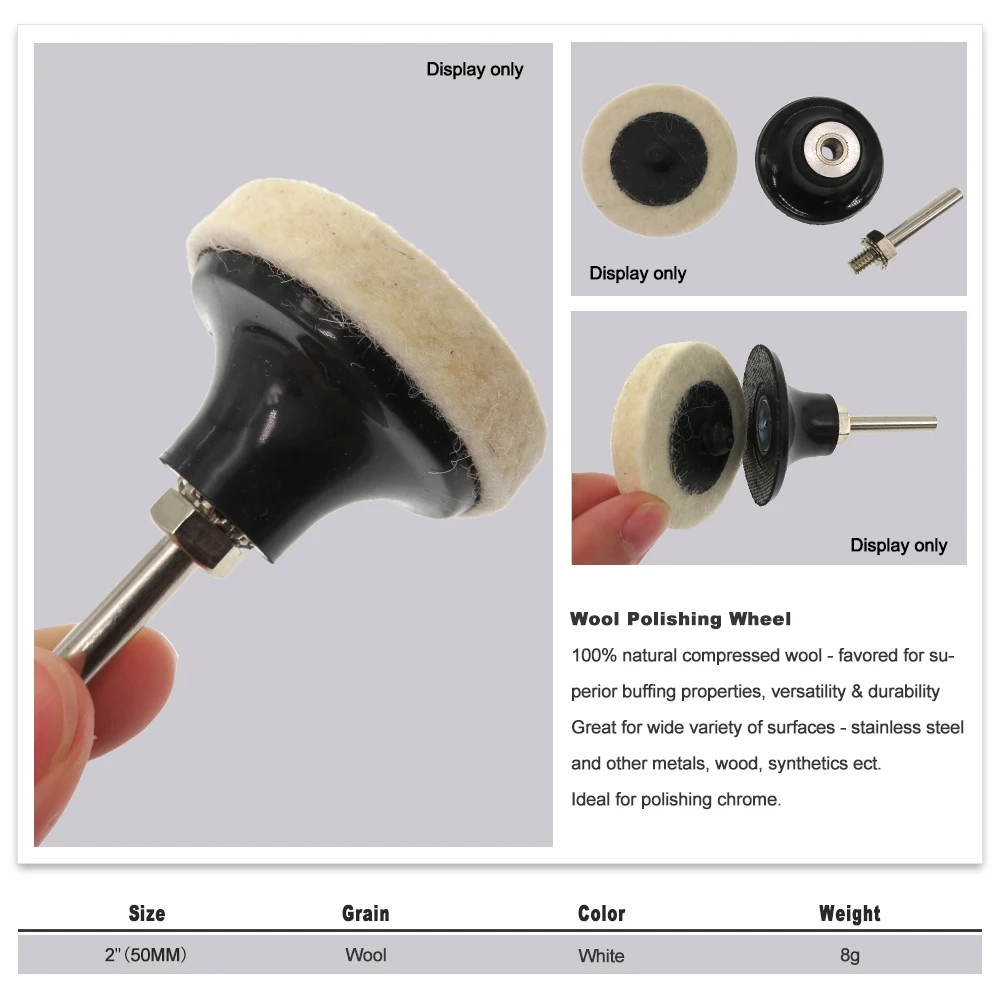 Display only

Display only

Display only

Wool Polishing Wheel

100% natural compressed wool - favored for superior buffing properties, versatility & durability

Great for wide variety of surfaces - stainless steel and other metals, wood, synthetics ect.

Ideal for polishing chrome.

| Size | Grain | Color | Weight |
|---|---|---|---|
| 2"(50MM) | Wool | White | 8g |