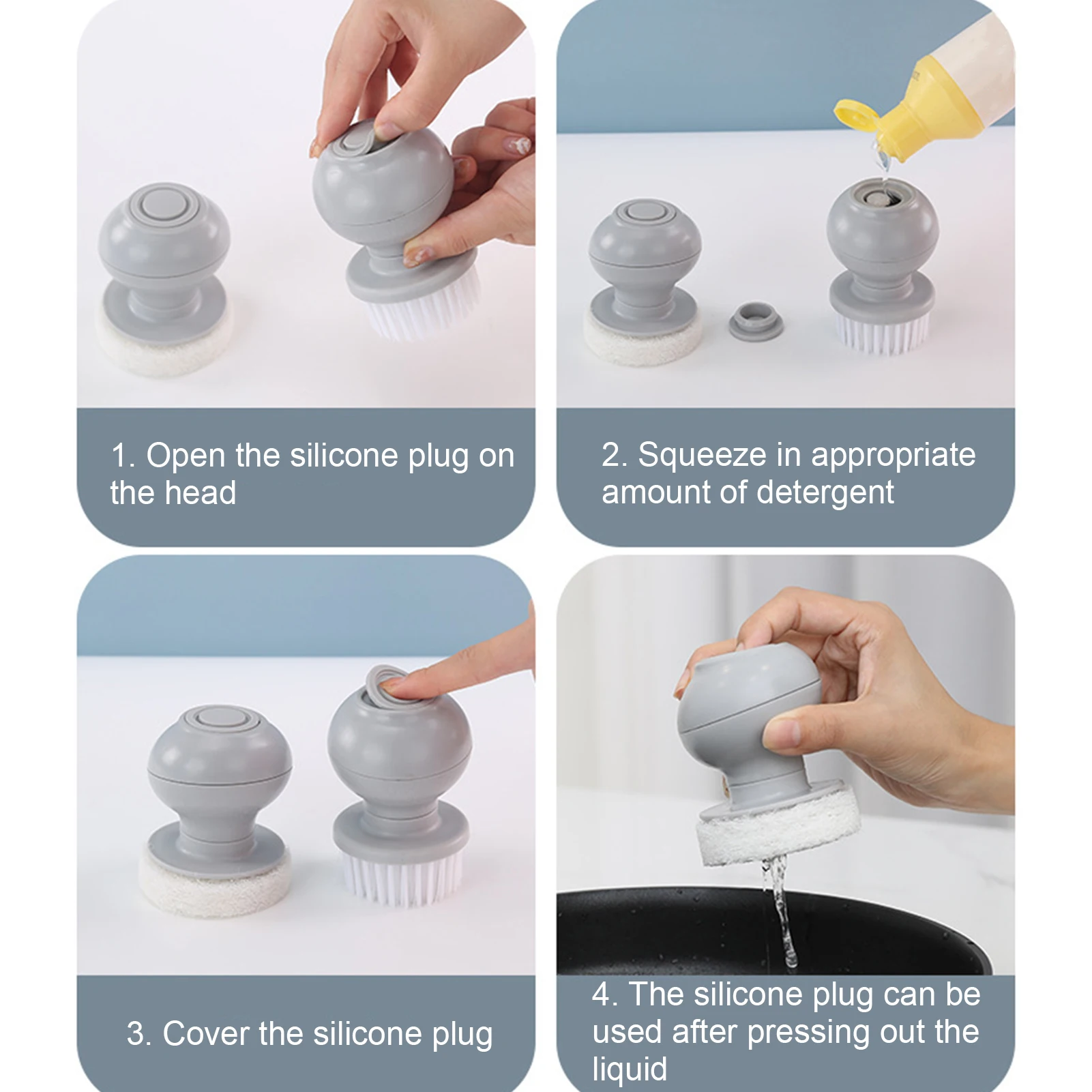 1. Open the silicone plug on the head

2. Squeeze in appropriate amount of detergent

3. Cover the silicone plug

4. The silicone plug can be used after pressing out the liquid