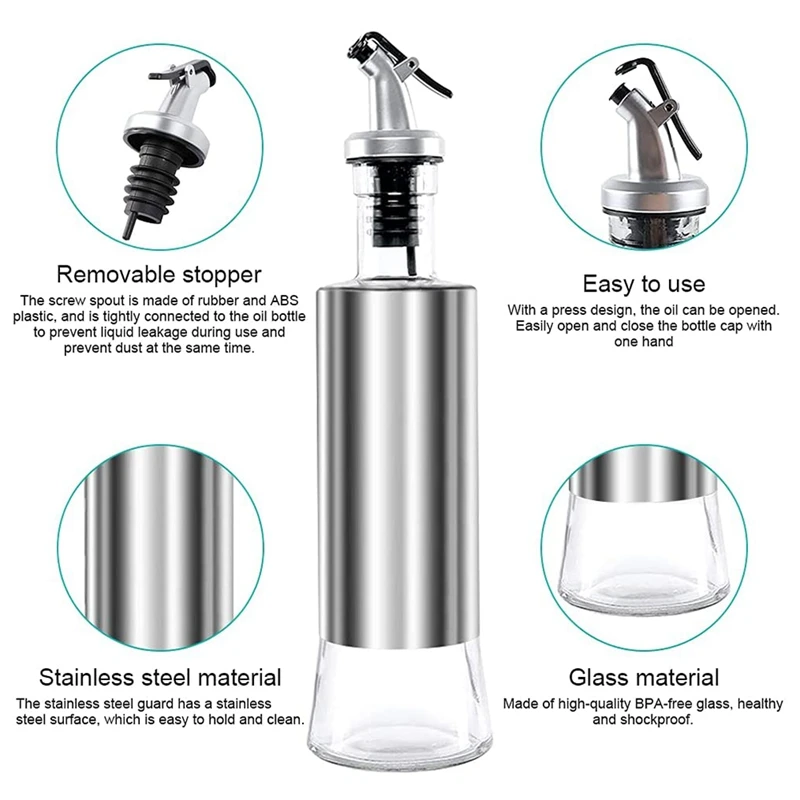 Removable stopper
The screw spout is made of rubber and ABS plastic, and is tightly connected to the oil bottle to prevent liquid leakage during use and prevent dust at the same time.

Easy to use
With a press design, the oil can be opened. Easily open and close the bottle cap with one hand

Stainless steel material
The stainless steel guard has a stainless steel surface, which is easy to hold and clean.

Glass material
Made of high-quality BPA-free glass, healthy and shockproof.