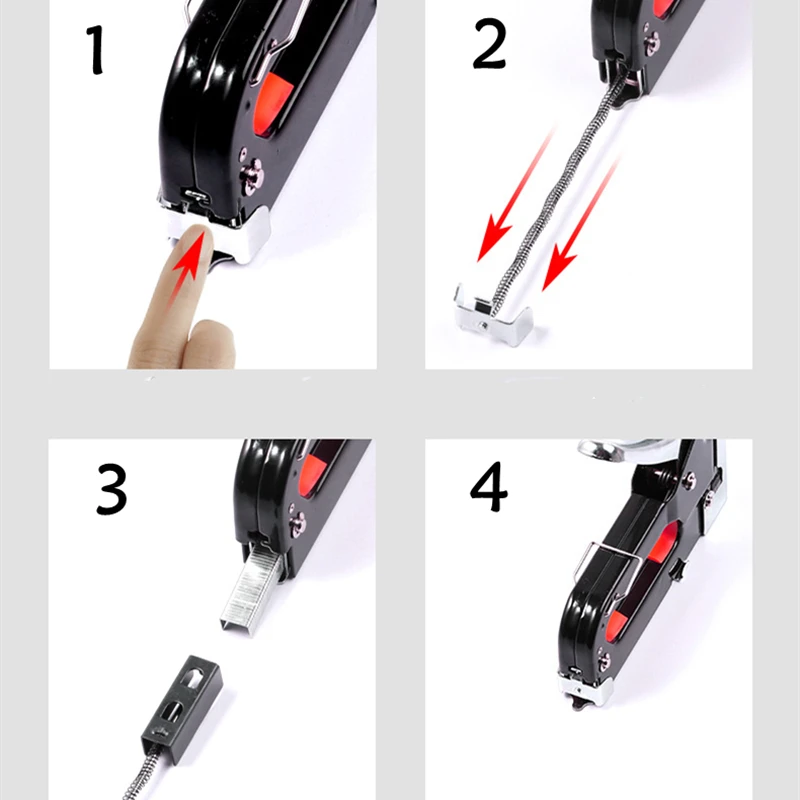 1

2

3

4