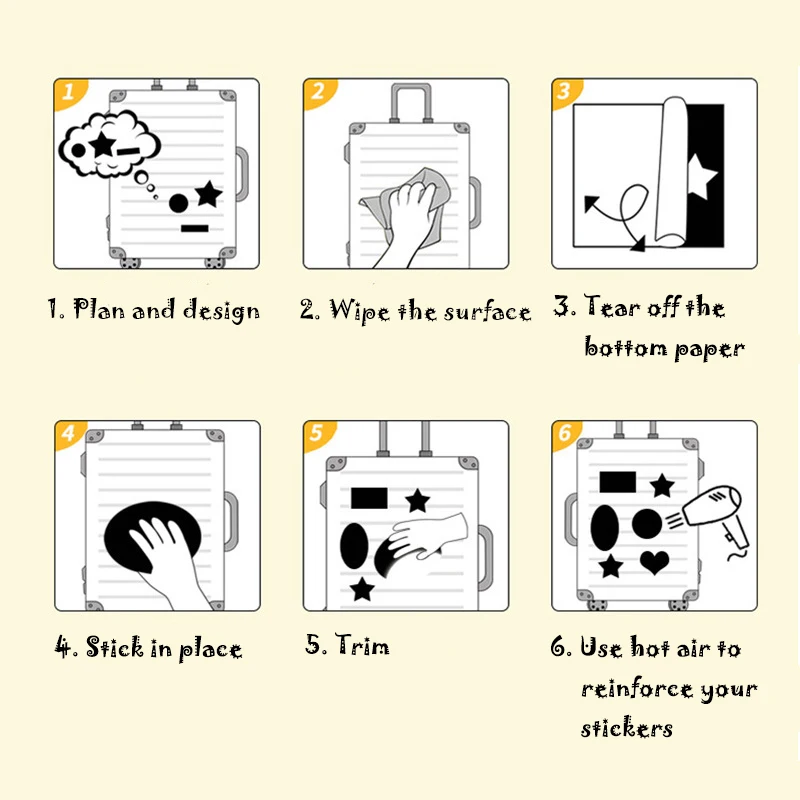 1

1. Plan and design

2

2. Wipe the surface

3

3. Tear off the bottom paper

4

4. Stick in place

5

5. Trim

6

6. Use hot air to reinforce your stickers