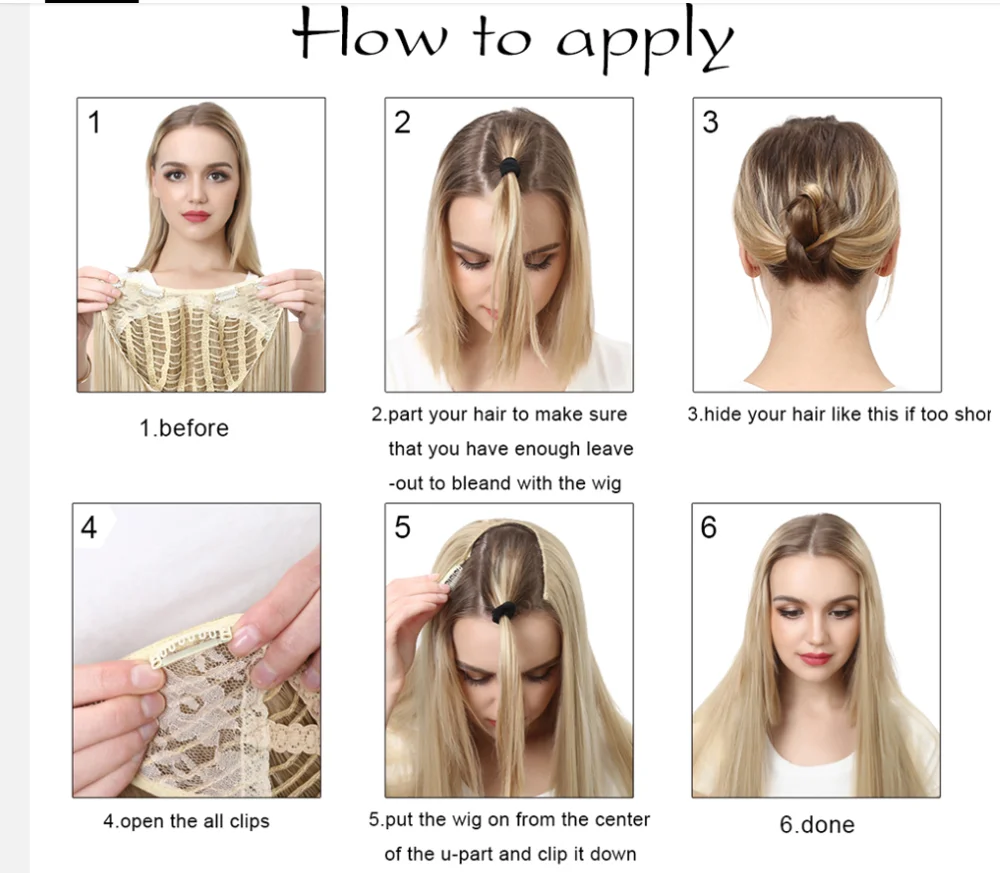 How to apply

1

1.before

2

2.part your hair to make sure that you have enough leave -out to bleand with the wig

3

3.hide your hair like this if too shor

4

4.open the all clips

5

5.put the wig on from the center of the u-part and clip it down

6

6.done