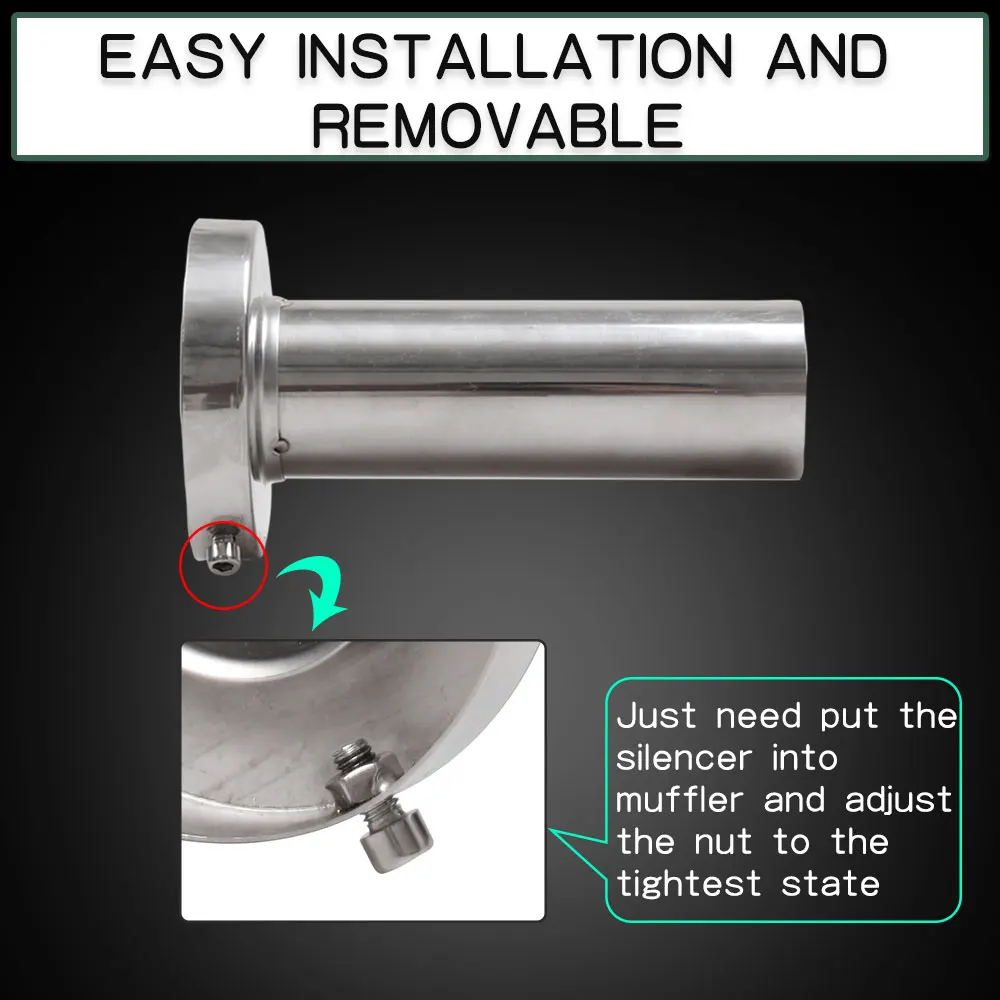 EASY INSTALLATION AND REMOVABLE

Just need put the silencer into muffler and adjust the nut to the tightest state