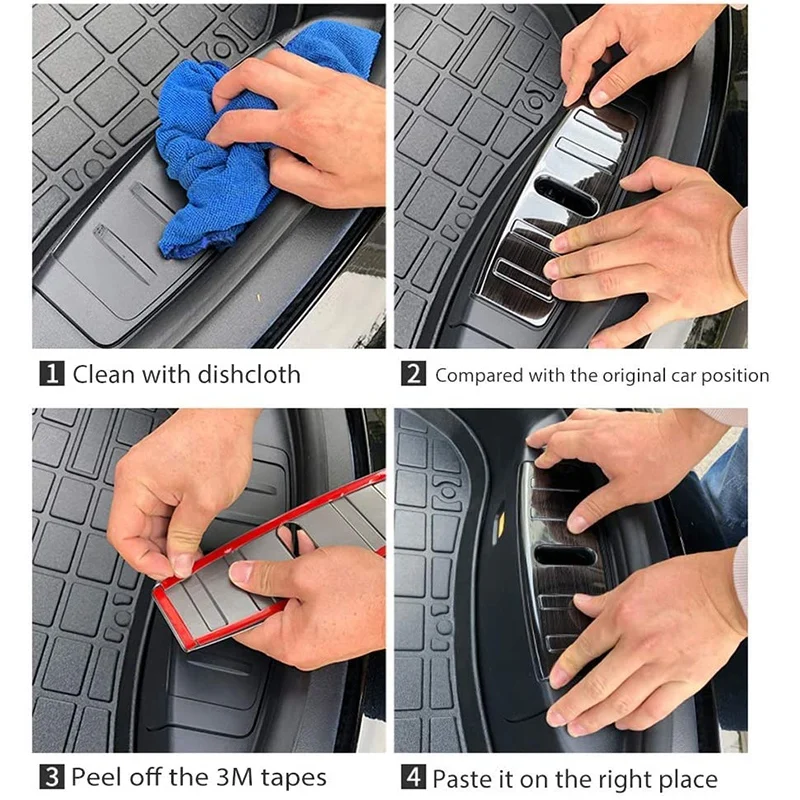 1 Clean with dishcloth

2 Compared with the original car position

3 Peel off the 3M tapes

4 Paste it on the right place