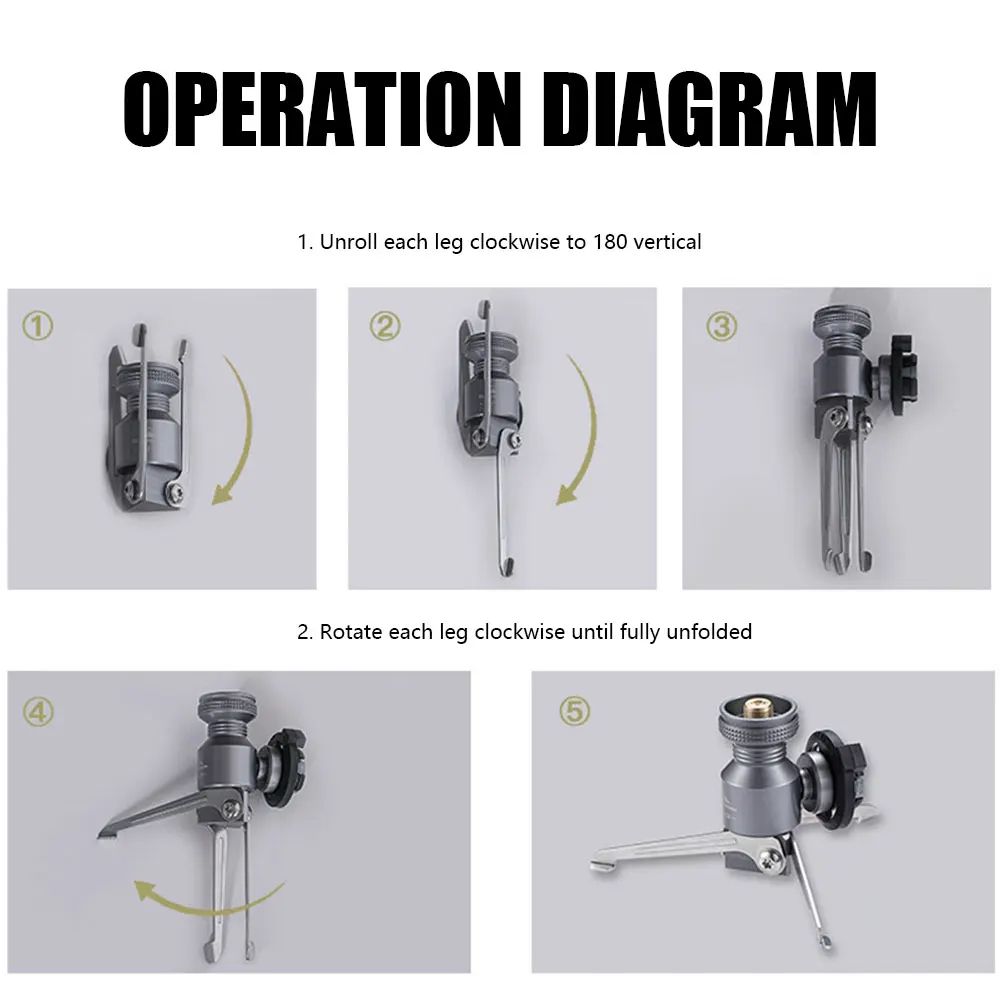 OPERATION DIAGRAM

1. Unroll each leg clockwise to 180 vertical

①

②

③

2. Rotate each leg clockwise until fully unfolded

④

⑤