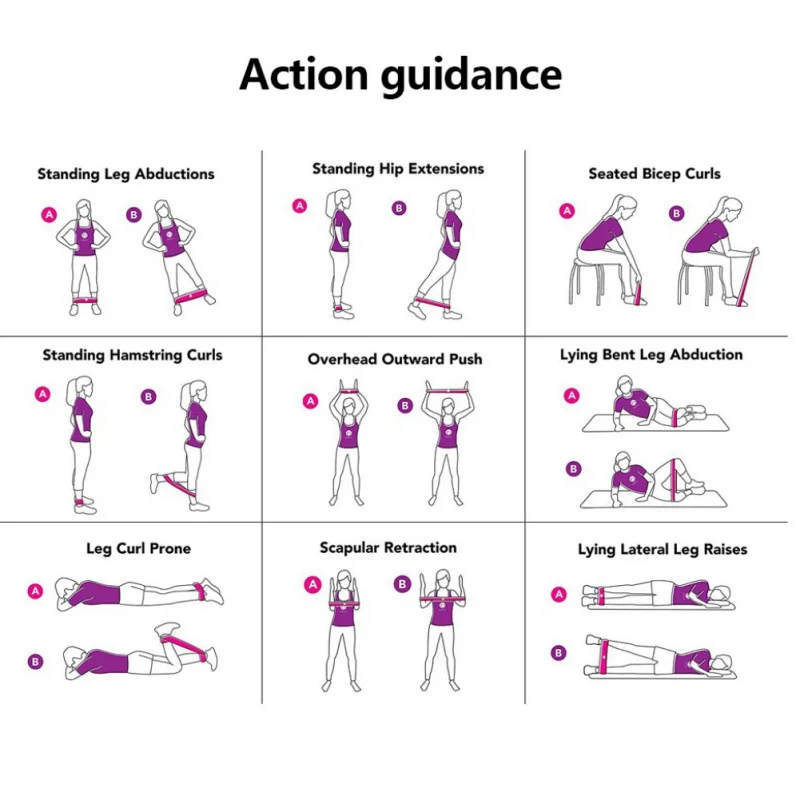 Action guidance

Standing Leg Abductions

A B

Standing Hip Extensions

A B

Seated Bicep Curls

A B

Standing Hamstring Curls

A B

Overhead Outward Push

A B

Lying Bent Leg Abduction

A

B

Leg Curl Prone

A

B

Scapular Retraction

A B

Lying Lateral Leg Raises

A

B