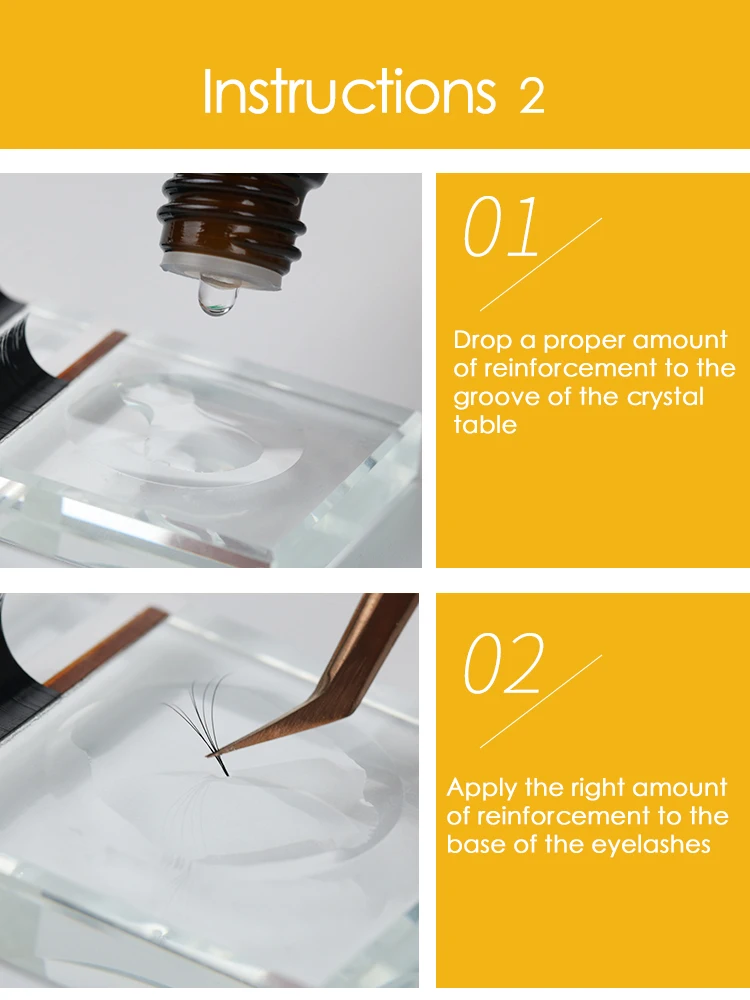 Instructions 2

01

Drop a proper amount of reinforcement to the groove of the crystal table

02

Apply the right amount of reinforcement to the base of the eyelashes