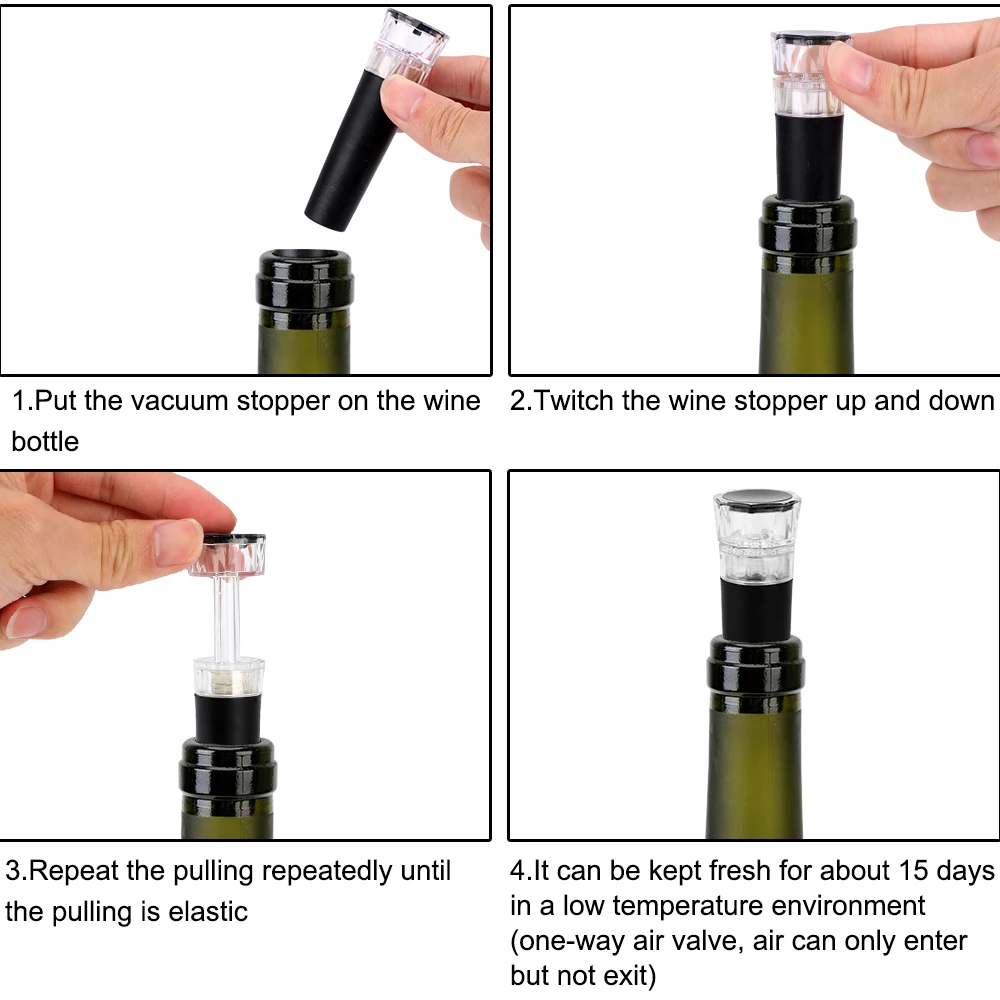 1.Put the vacuum stopper on the wine bottle

2.Twitch the wine stopper up and down

3.Repeat the pulling repeatedly until the pulling is elastic

4.It can be kept fresh for about 15 days in a low temperature environment (one-way air valve, air can only enter but not exit)