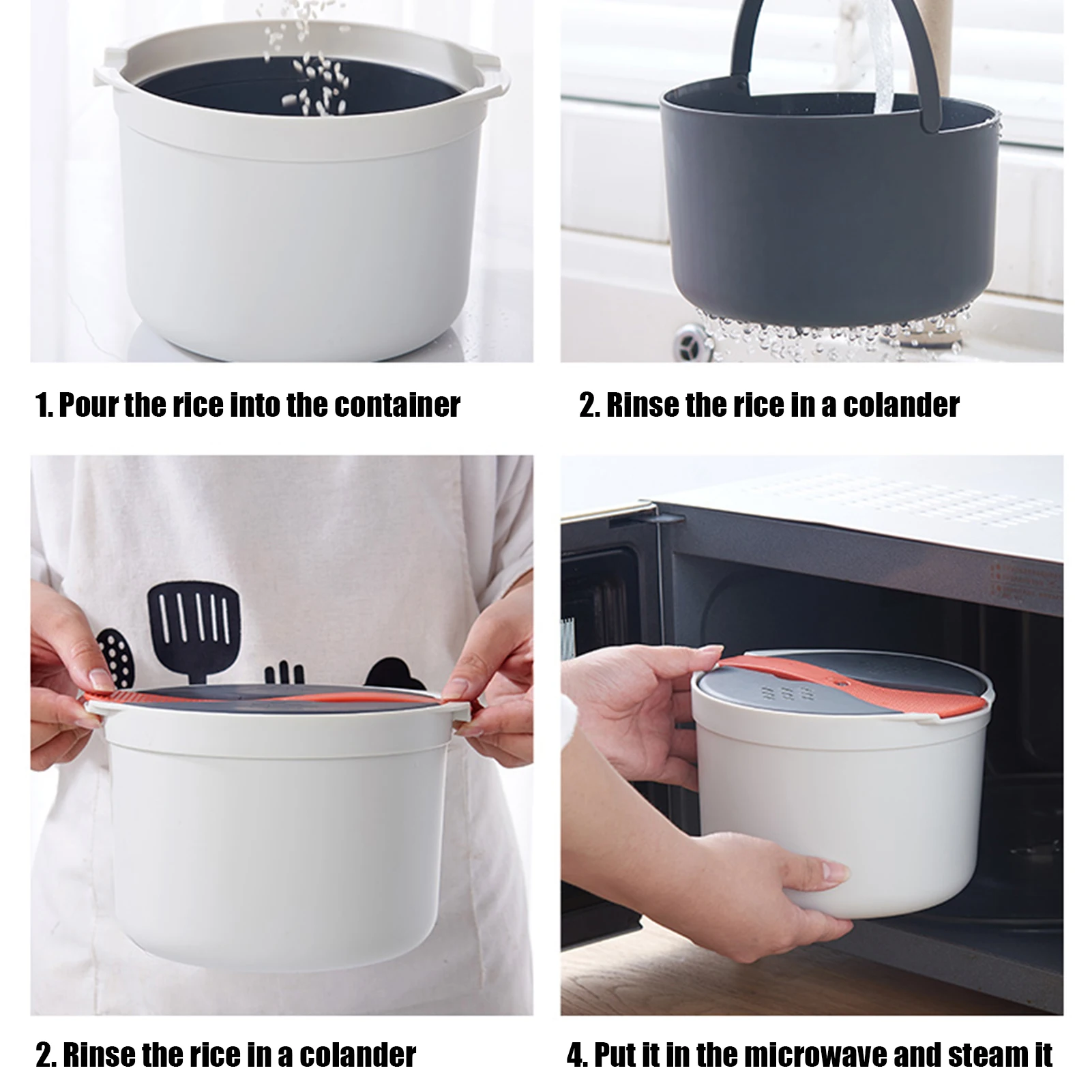 1. Pour the rice into the container

2. Rinse the rice in a colander

2. Rinse the rice in a colander

4. Put it in the microwave and steam it