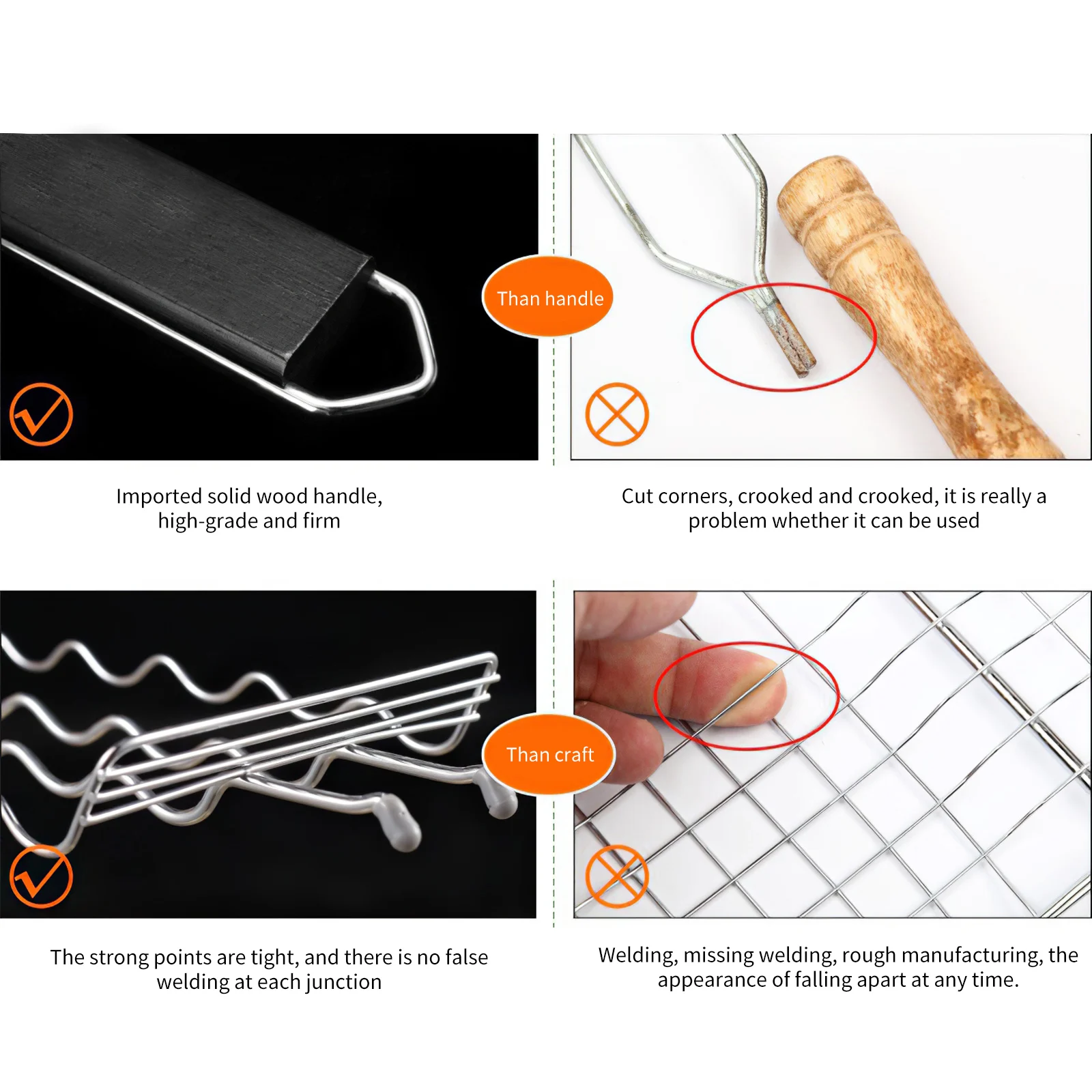 Than handle

Imported solid wood handle, high-grade and firm

Cut corners, crooked and crooked, it is really a problem whether it can be used

Than craft

The strong points are tight, and there is no false welding at each junction

Welding, missing welding, rough manufacturing, the appearance of falling apart at any time.