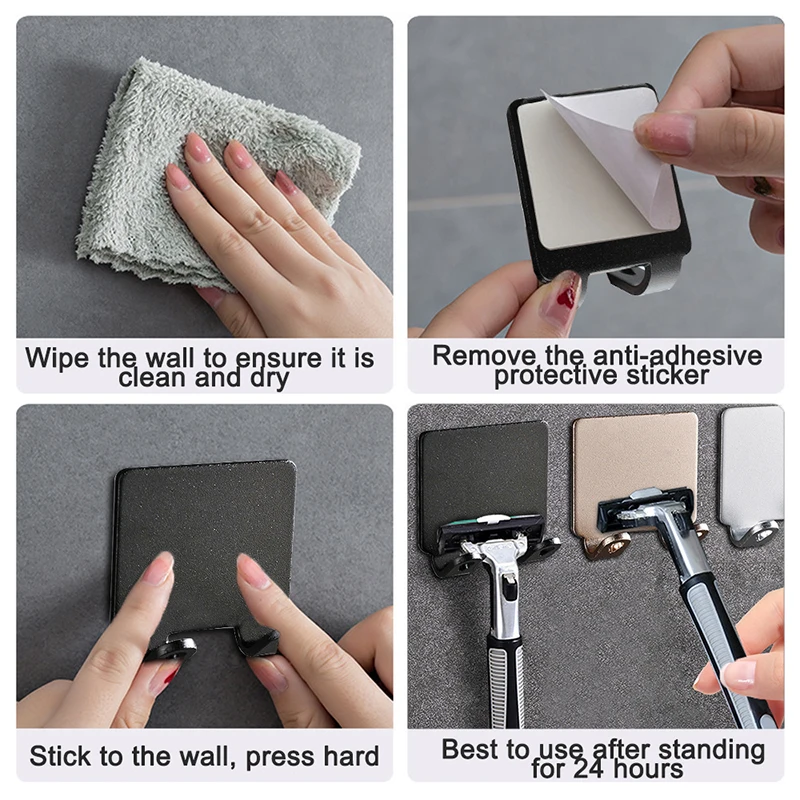 Wipe the wall to ensure it is clean and dry

Remove the anti-adhesive protective sticker

Stick to the wall, press hard

Best to use after standing for 24 hours