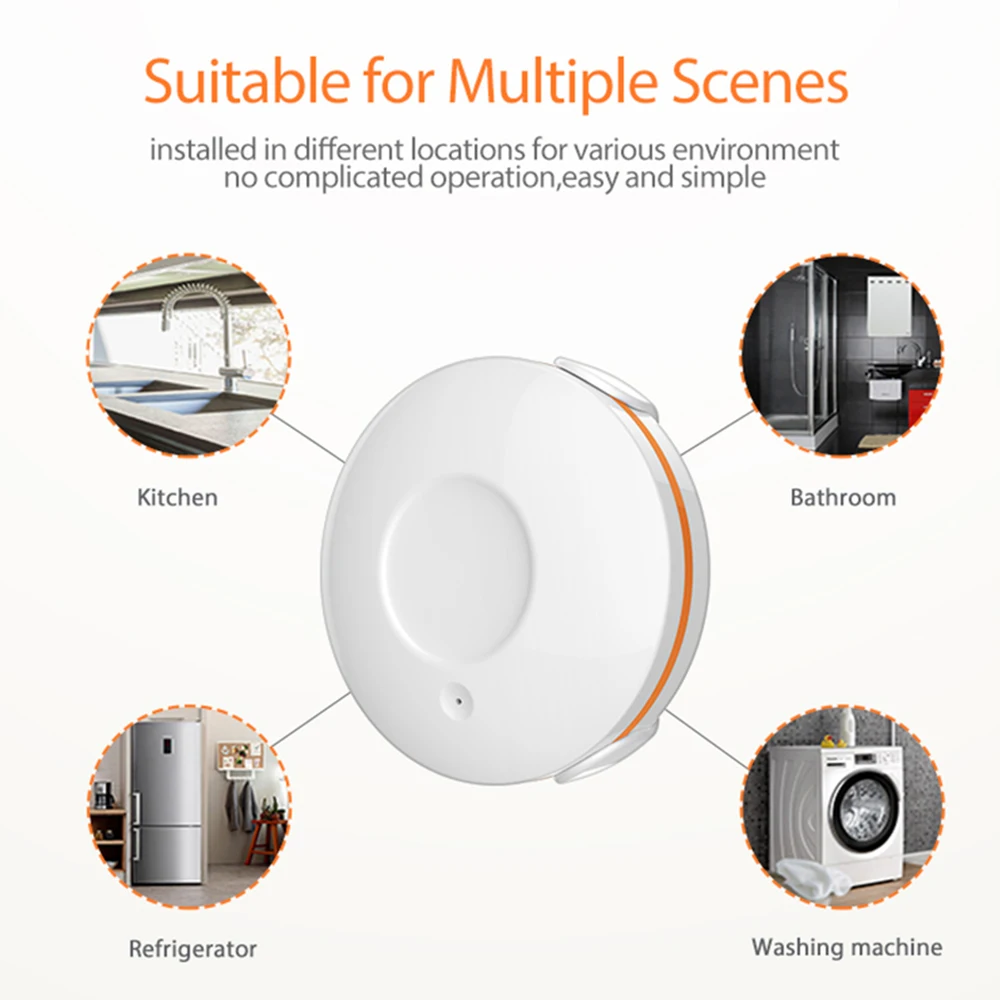 Suitable for Multiple Scenes

installed in different locations for various environment
no complicated operation,easy and simple

Kitchen

Bathroom

Refrigerator

Washing machine