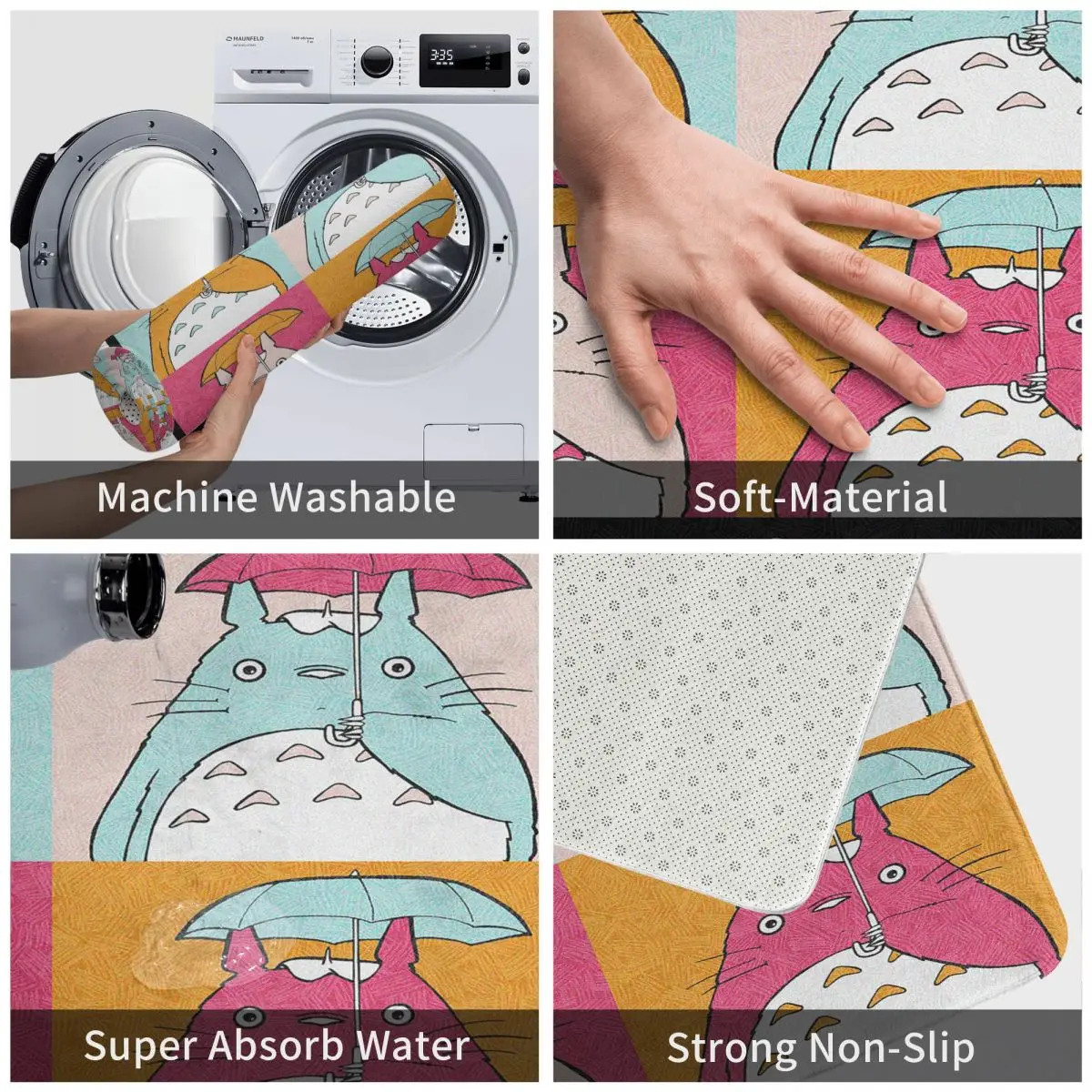 MAUNFELD

3:35

Machine Washable

Soft-Material

Super Absorb Water

Strong Non-Slip