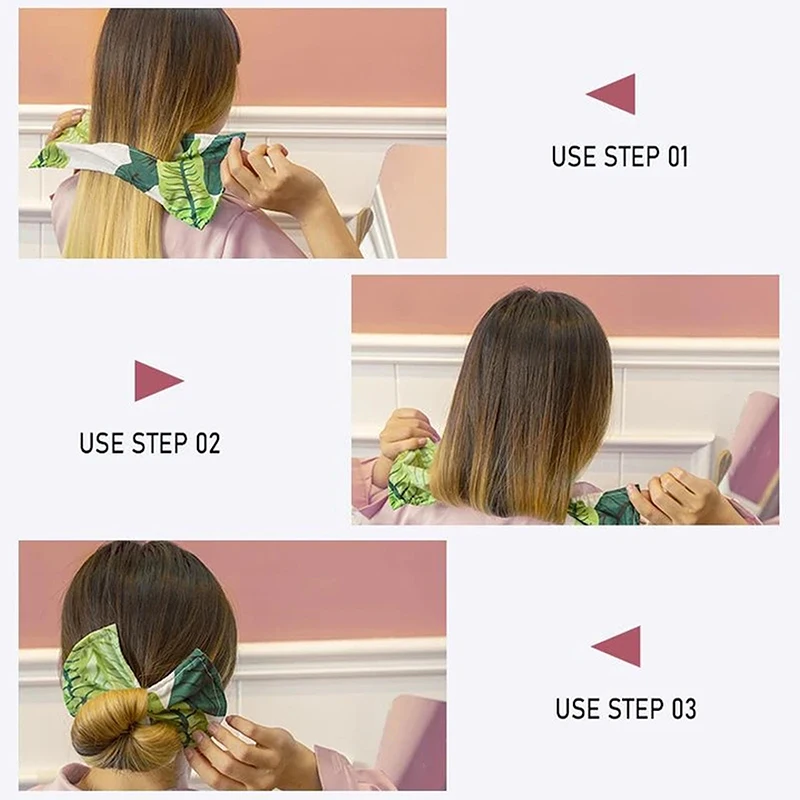 USE STEP 01

USE STEP 02

USE STEP 03