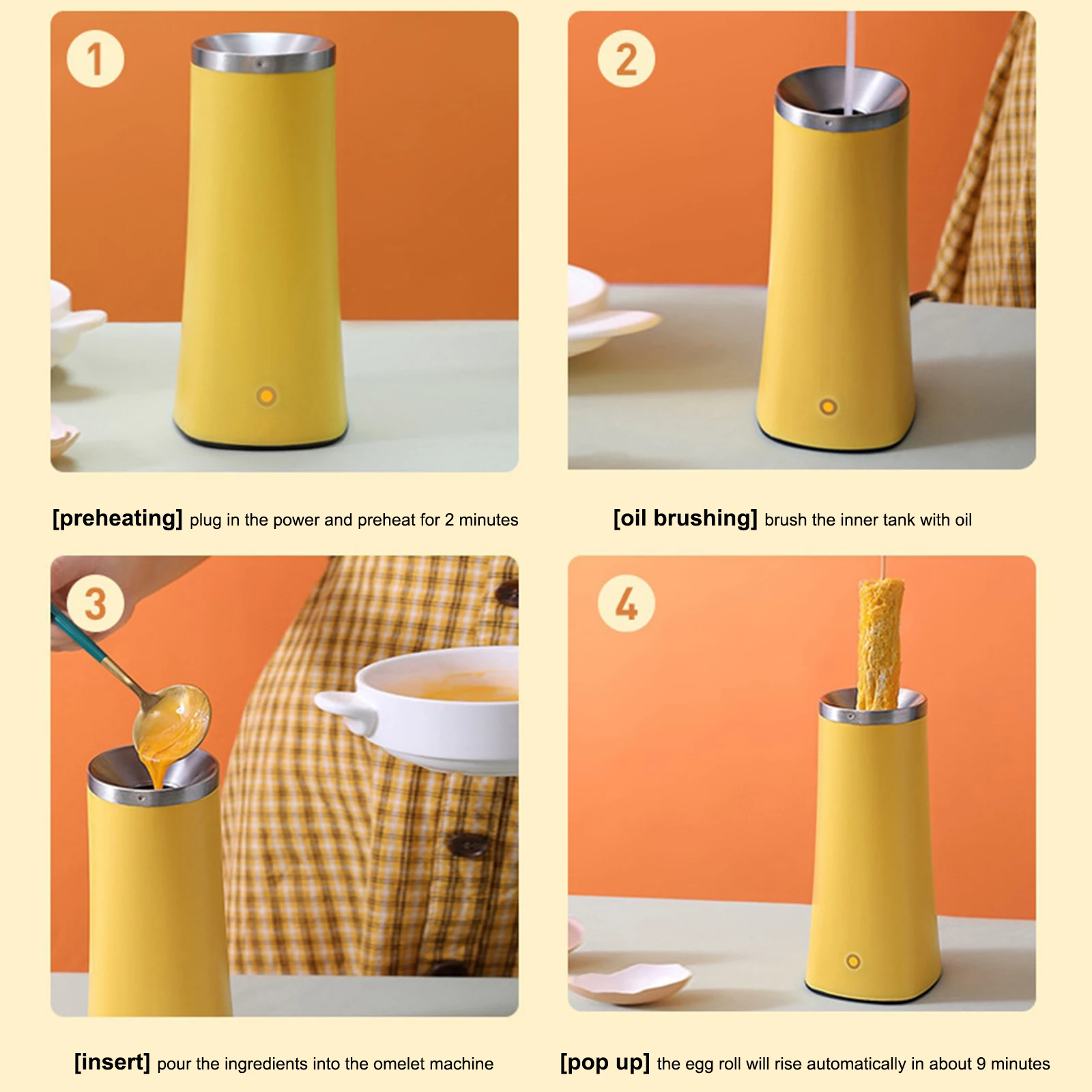 1

[preheating] plug in the power and preheat for 2 minutes

2

[oil brushing] brush the inner tank with oil

3

[insert] pour the ingredients into the omelet machine

4

[pop up] the egg roll will rise automatically in about 9 minutes