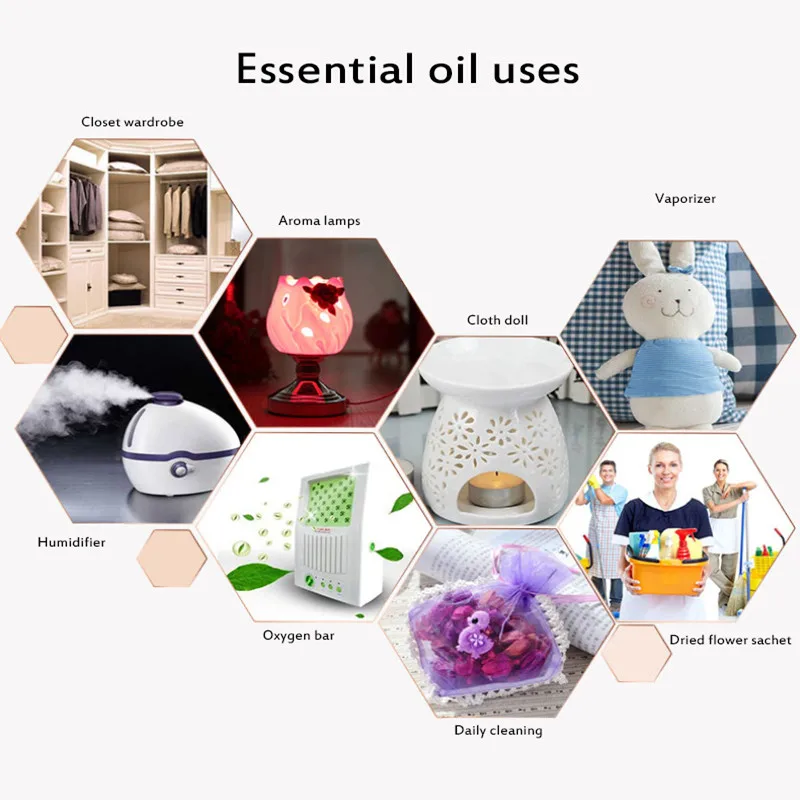 Essential oil uses

Closet wardrobe

Aroma lamps

Vaporizer

Cloth doll

Humidifier

Oxygen bar

Dried flower sachet

Daily cleaning