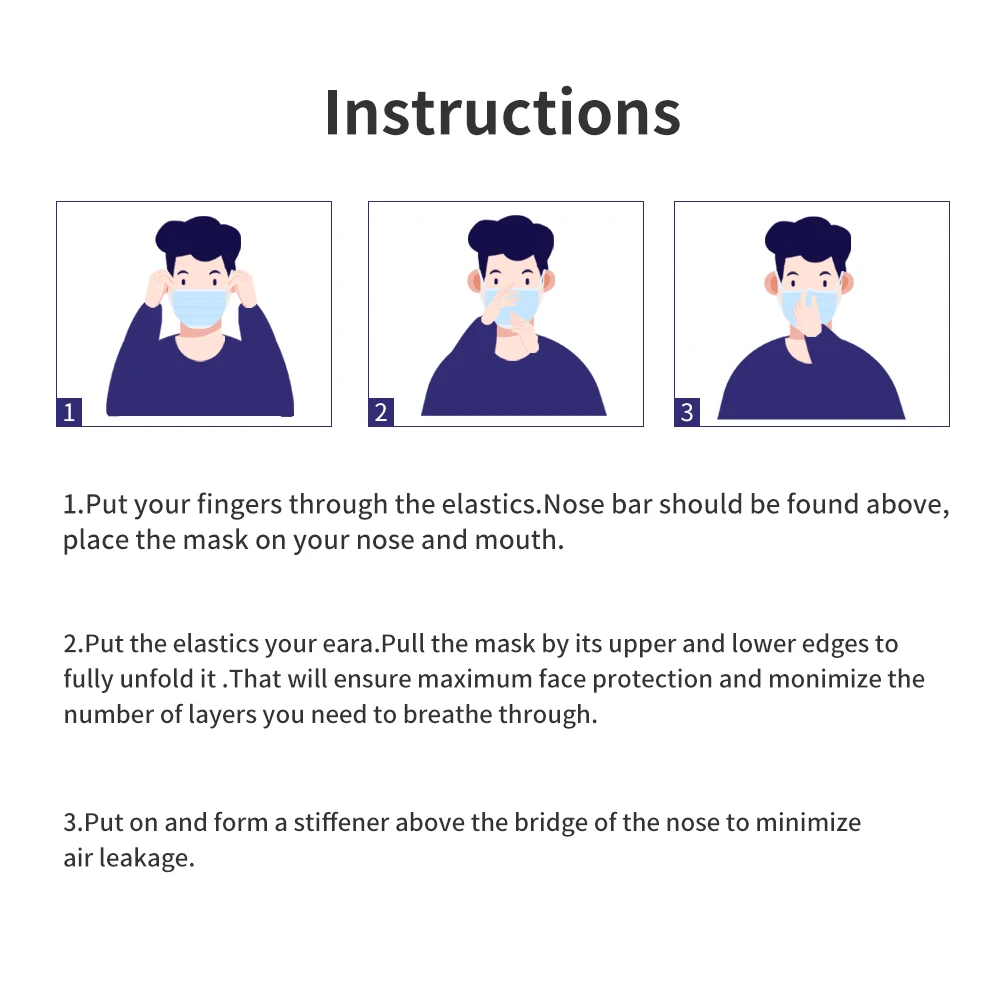 Instructions

1

2

3

1.Put your fingers through the elastics.Nose bar should be found above, place the mask on your nose and mouth.

2.Put the elastics your eara.Pull the mask by its upper and lower edges to fully unfold it .That will ensure maximum face protection and monimize the number of layers you need to breathe through.

3.Put on and form a stiffener above the bridge of the nose to minimize air leakage.