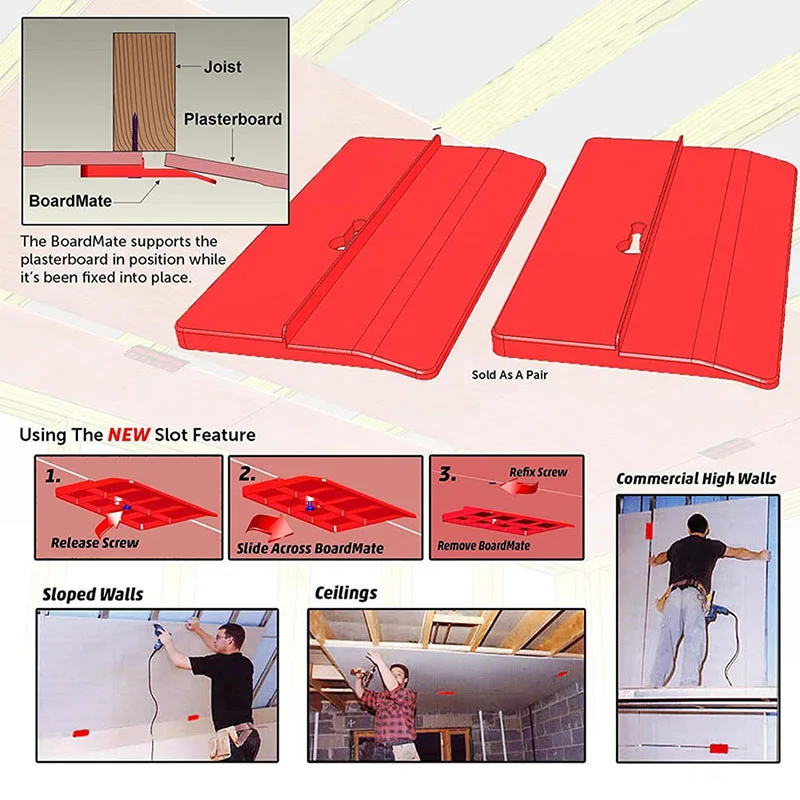 Joist

Plasterboard

BoardMate

The BoardMate supports the plasterboard in position while it's been fixed into place.

Sold As A Pair

Using The NEW Slot Feature

1.
Release Screw

2.
Slide Across BoardMate

3.
Refix Screw
Remove BoardMate

Commercial High Walls

Sloped Walls

Ceilings