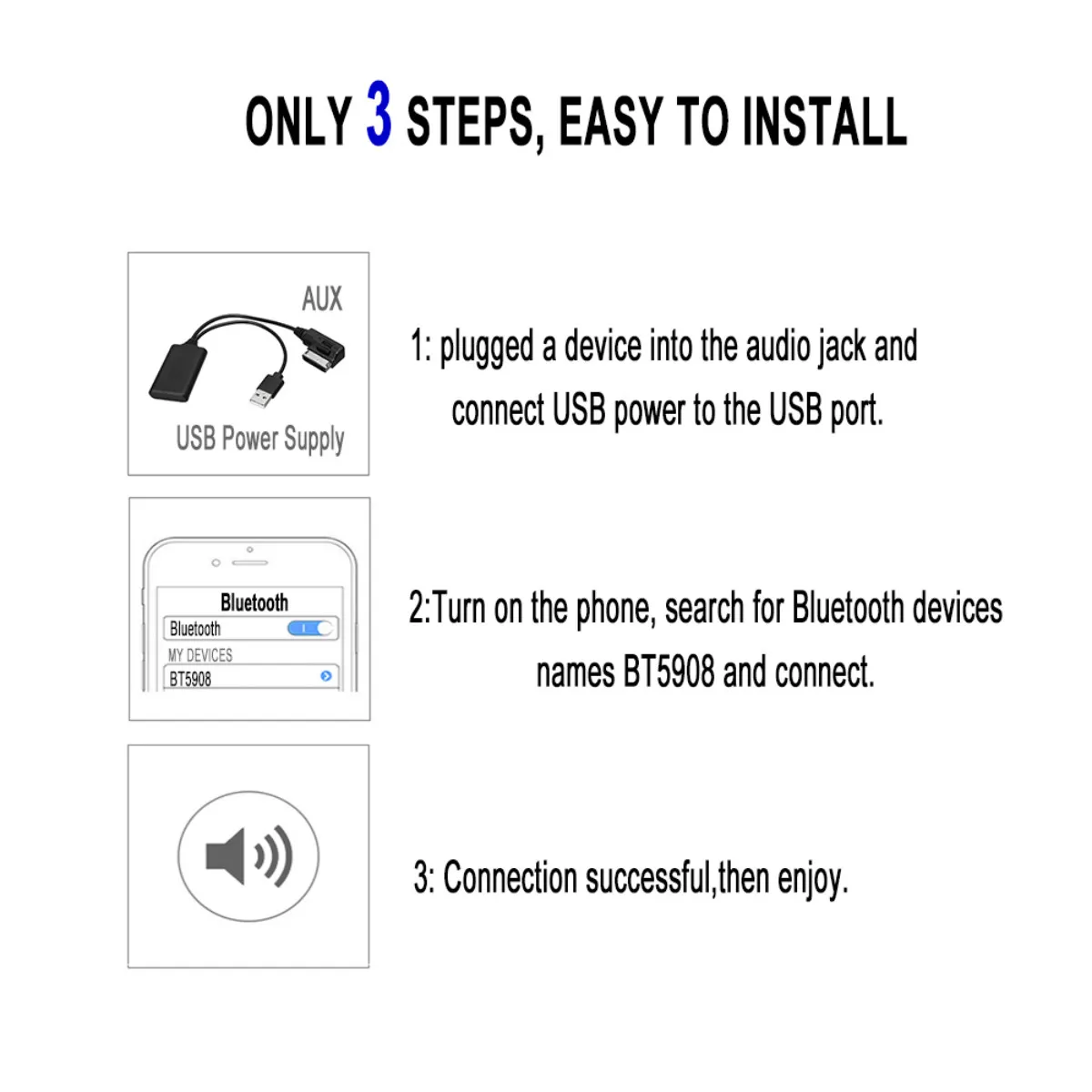 ONLY 3 STEPS, EASY TO INSTALL

AUX

USB Power Supply

1: plugged a device into the audio jack and connect USB power to the USB port.

Bluetooth

Bluetooth

MY DEVICES

BT5908

2:Turn on the phone, search for Bluetooth devices names BT5908 and connect.

3: Connection successful,then enjoy.