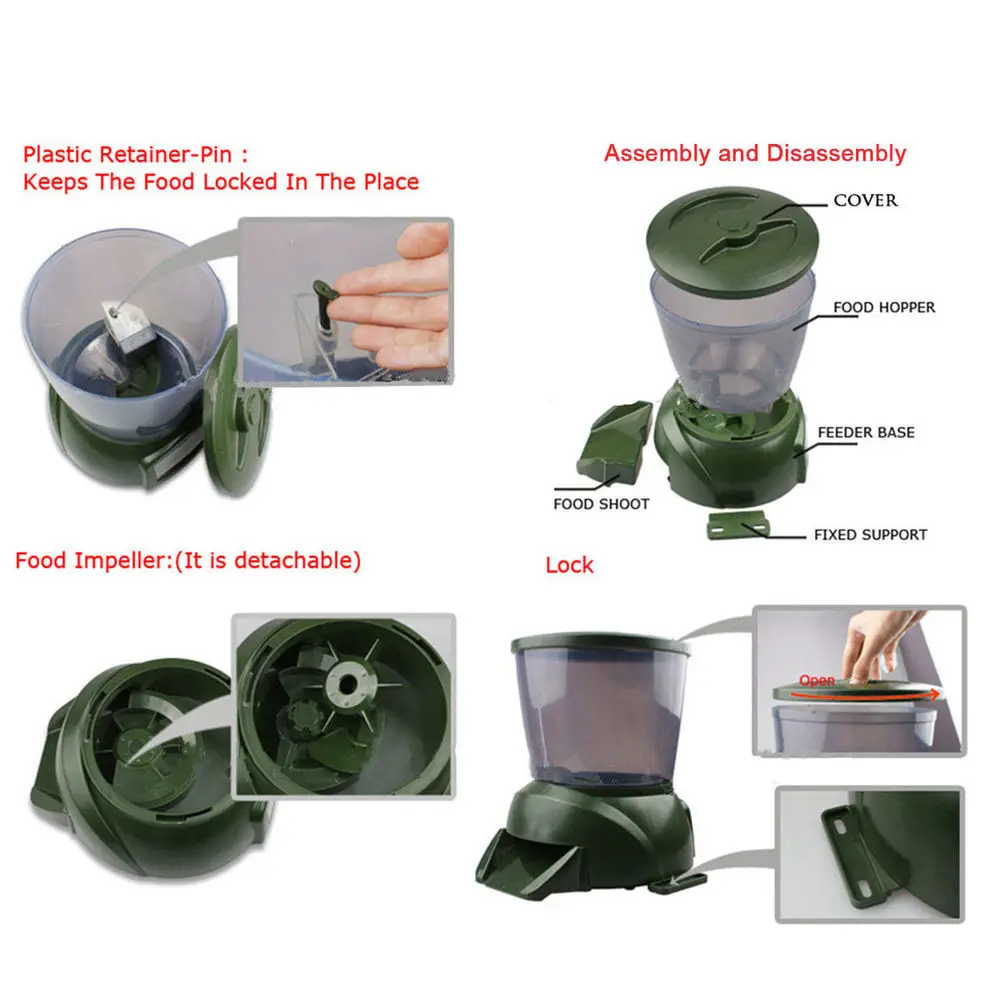 Plastic Retainer-Pin :
Keeps The Food Locked In The Place

Assembly and Disassembly

COVER

FOOD HOPPER

FEEDER BASE

FOOD SHOOT

FIXED SUPPORT

Food Impeller:(It is detachable)

Lock

Open