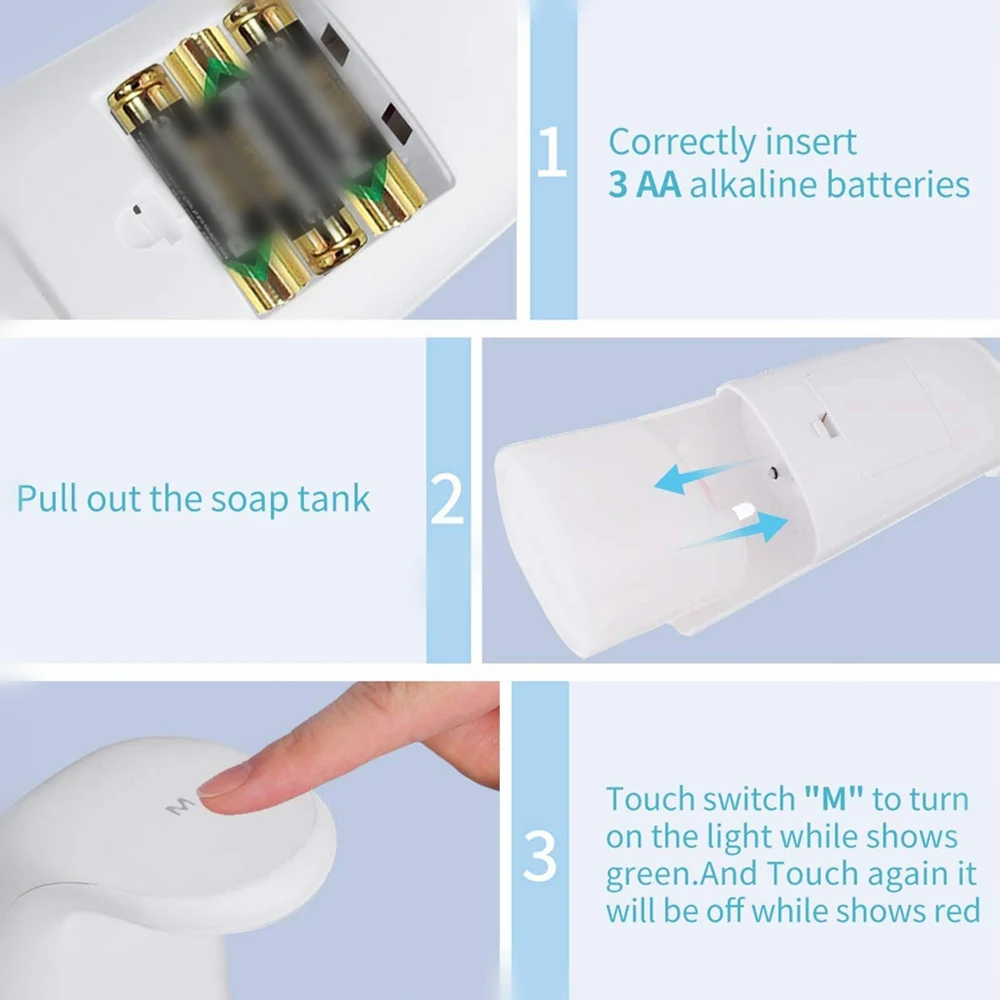 1

Correctly insert
3 AA alkaline batteries

Pull out the soap tank

2

M

3

Touch switch "M" to turn on the light while shows green.And Touch again it will be off while shows red