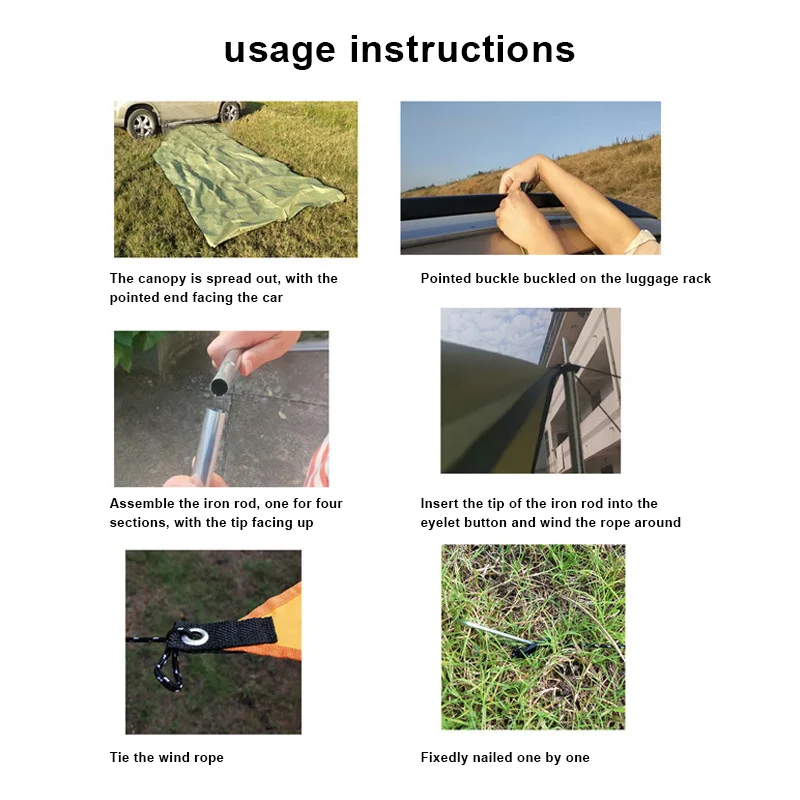 usage instructions

The canopy is spread out, with the pointed end facing the car

Pointed buckle buckled on the luggage rack

Assemble the iron rod, one for four sections, with the tip facing up

Insert the tip of the iron rod into the eyelet button and wind the rope around

Tie the wind rope

Fixedly nailed one by one