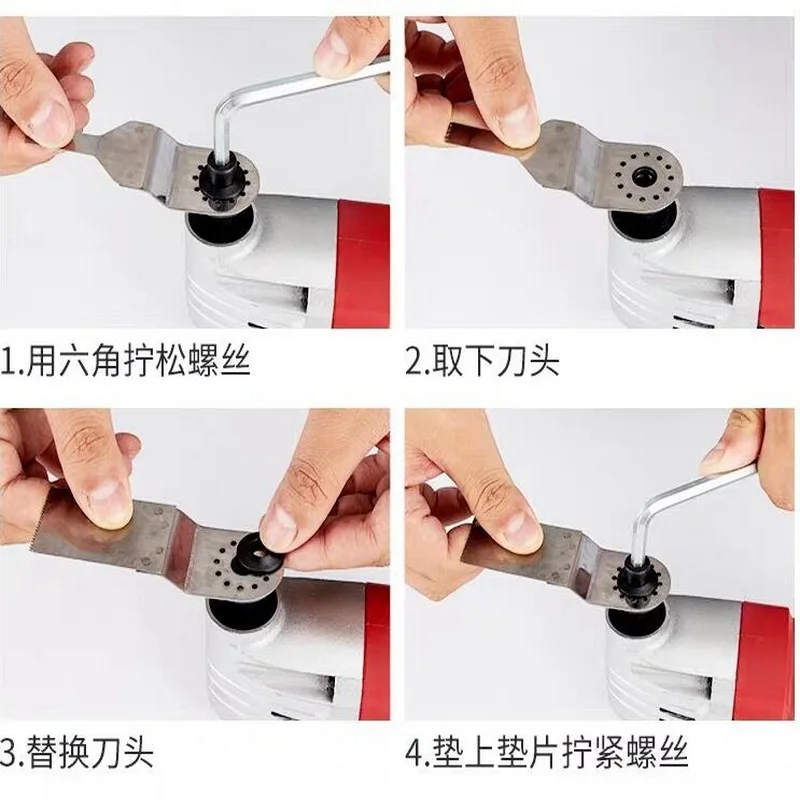 1.用六角拧松螺丝

2.取下刀头

3.替换刀头

4.垫上垫片拧紧螺丝