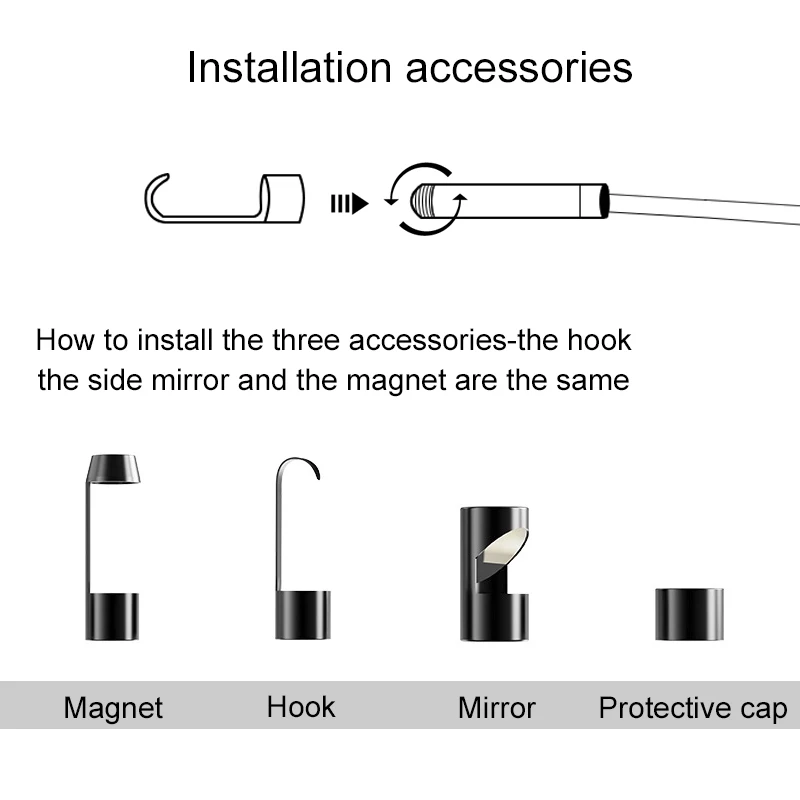 Installation accessories

How to install the three accessories-the hook the side mirror and the magnet are the same

Magnet Hook Mirror Protective cap