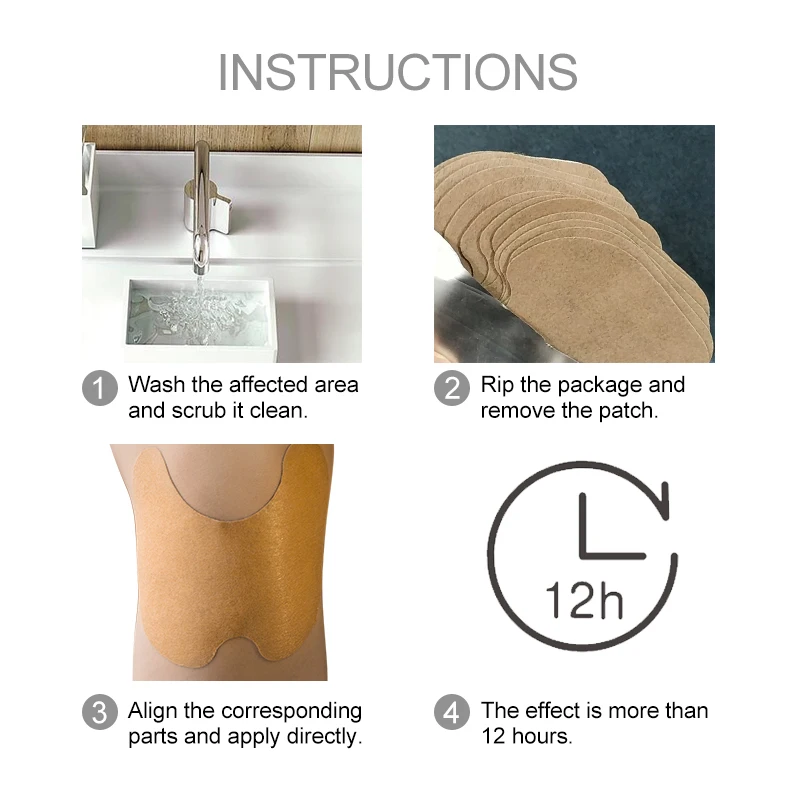 INSTRUCTIONS

1 Wash the affected area and scrub it clean.

2 Rip the package and remove the patch.

12h

3 Align the corresponding parts and apply directly.

4 The effect is more than 12 hours.