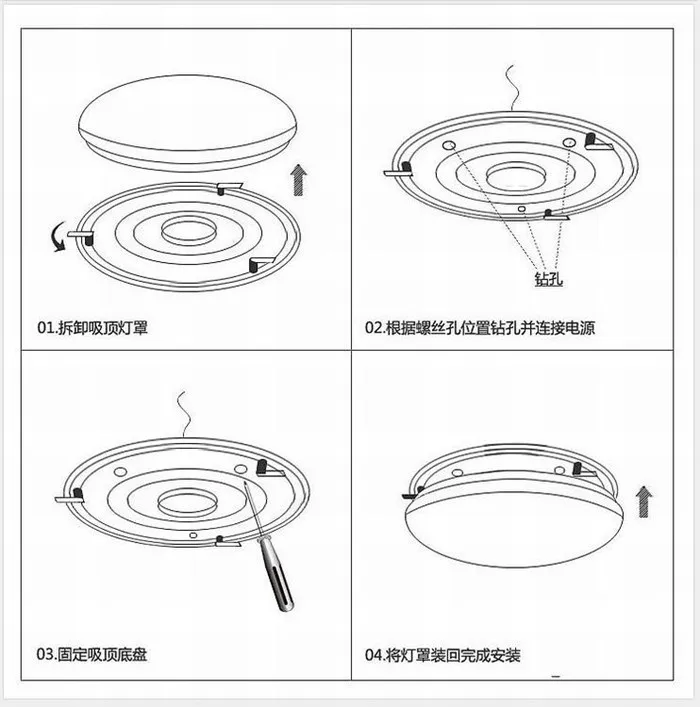 01.拆卸吸顶灯罩

钻孔

02.根据螺丝孔位置钻孔并连接电源

03.固定吸顶底盘

04.将灯罩装回完成安装