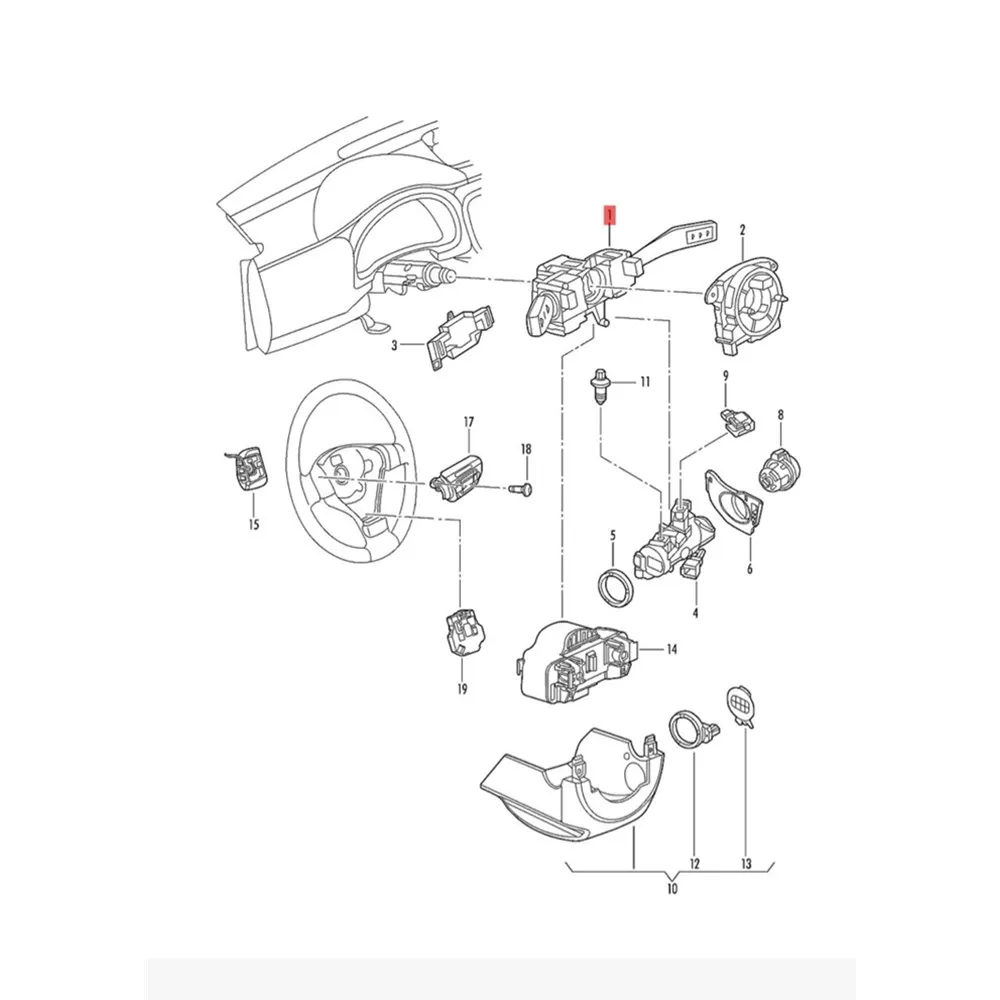 1
2
3
11
9
8
17
18
15
5
6
4
14
19
12
13
10