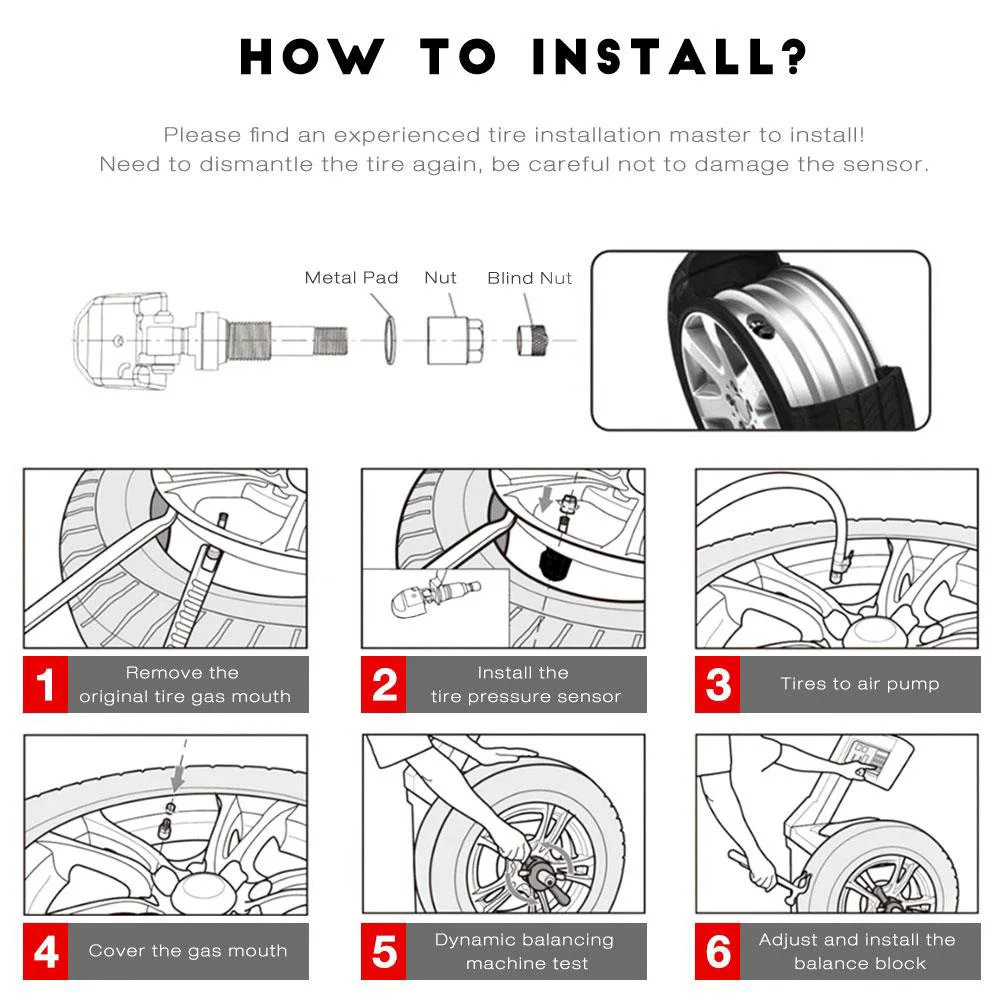 HOW TO INSTALL?

Please find an experienced tire installation master to install!
Need to dismantle the tire again, be careful not to damage the sensor.

Metal Pad
Nut
Blind Nut

1 Remove the original tire gas mouth

2 Install the tire pressure sensor

3 Tires to air pump

4 Cover the gas mouth

5 Dynamic balancing machine test

6 Adjust and install the balance block