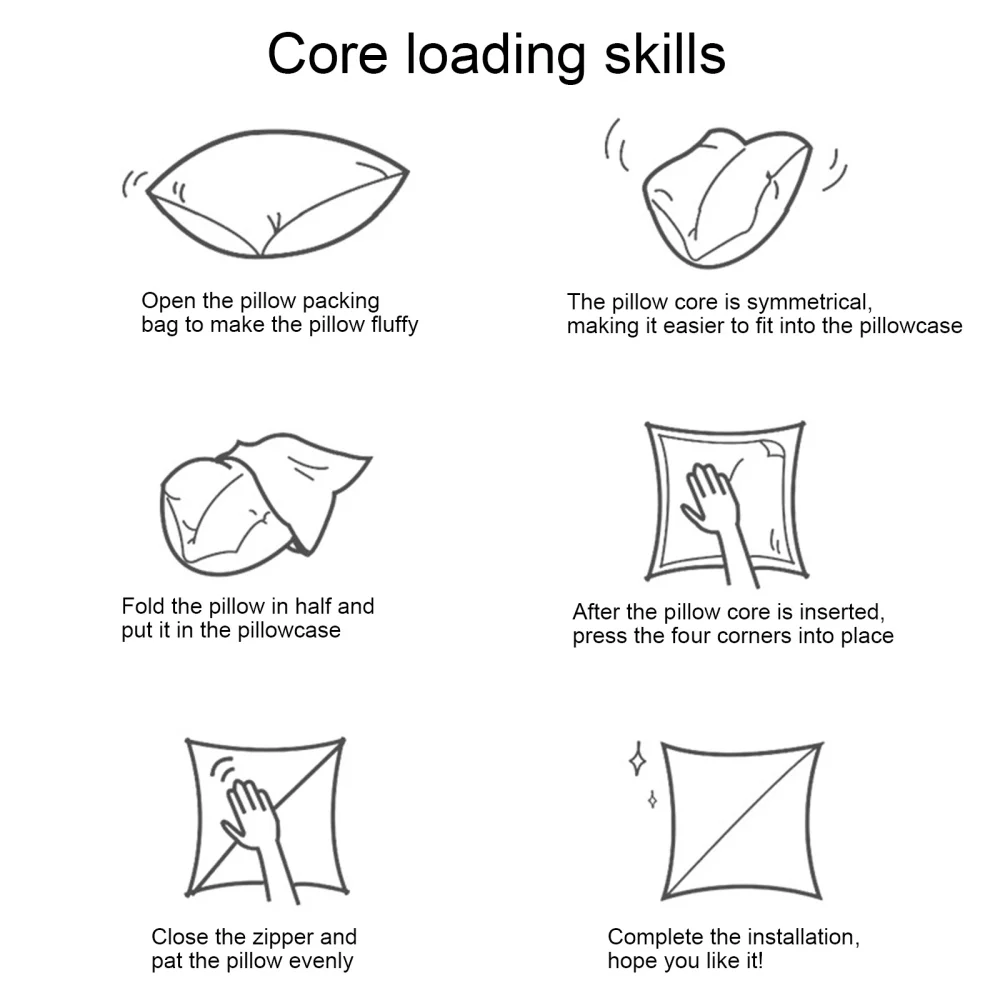 Core loading skills

Open the pillow packing bag to make the pillow fluffy

The pillow core is symmetrical, making it easier to fit into the pillowcase

Fold the pillow in half and put it in the pillowcase

After the pillow core is inserted, press the four corners into place

Close the zipper and pat the pillow evenly

Complete the installation, hope you like it!