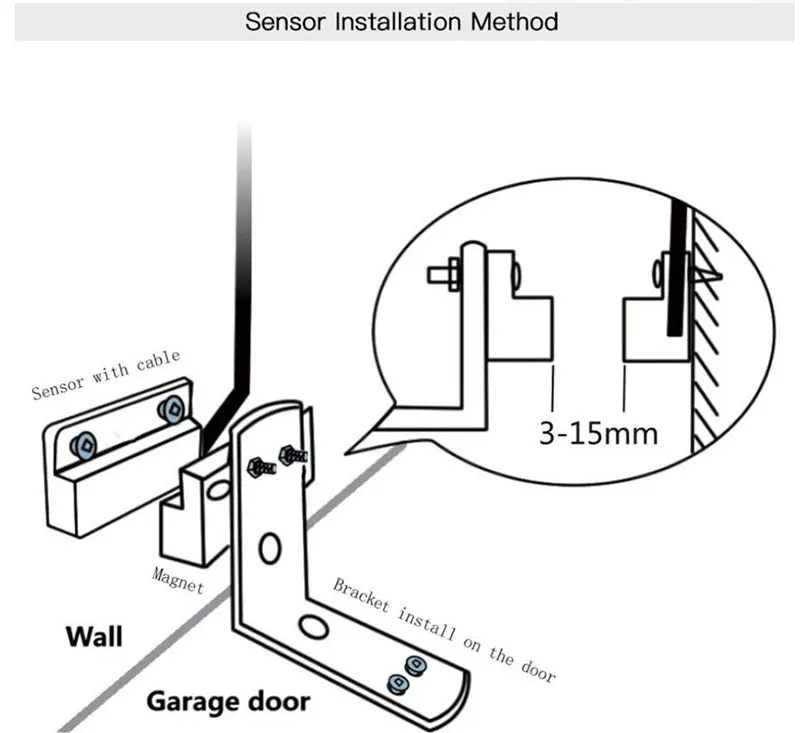 Sensor Installation Method

Sensor with cable

3-15mm

Magnet

Bracket install on the door

Wall

Garage door