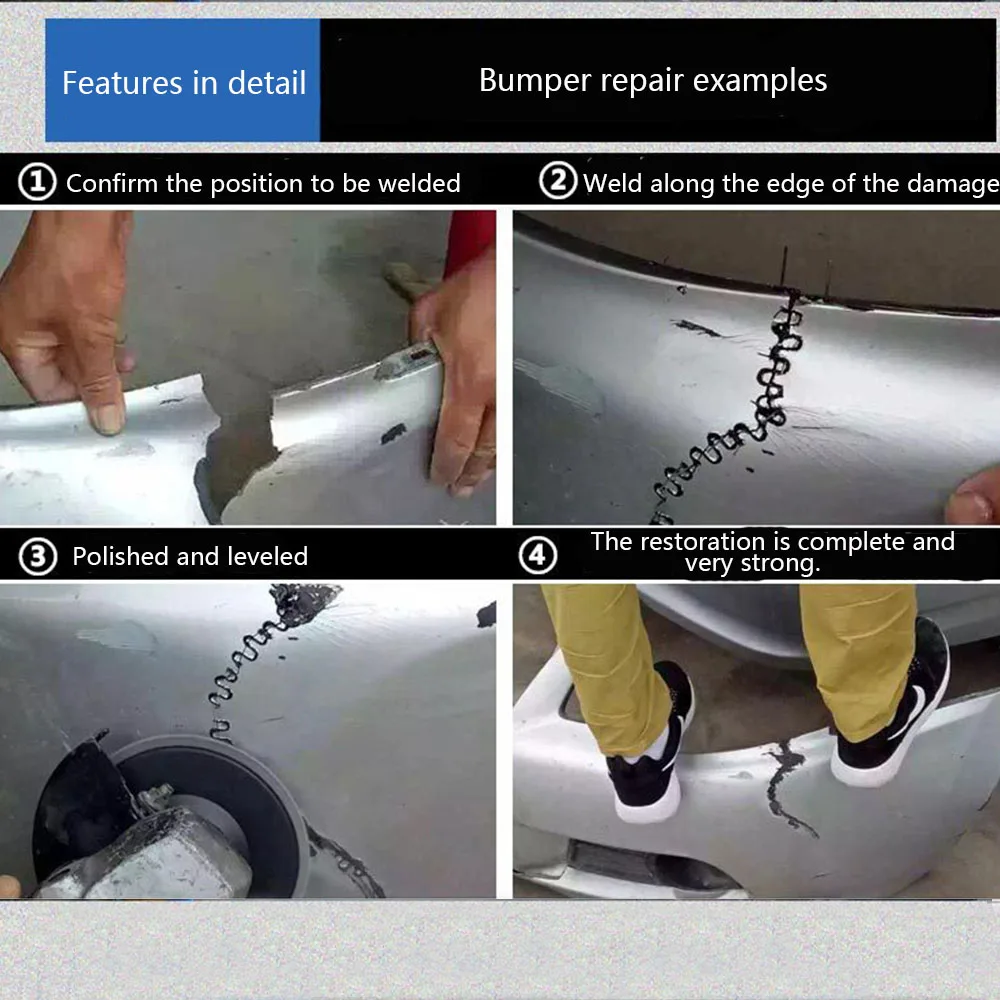 Features in detail

Bumper repair examples

① Confirm the position to be welded

② Weld along the edge of the damage

③ Polished and leveled

④ The restoration is complete and very strong.