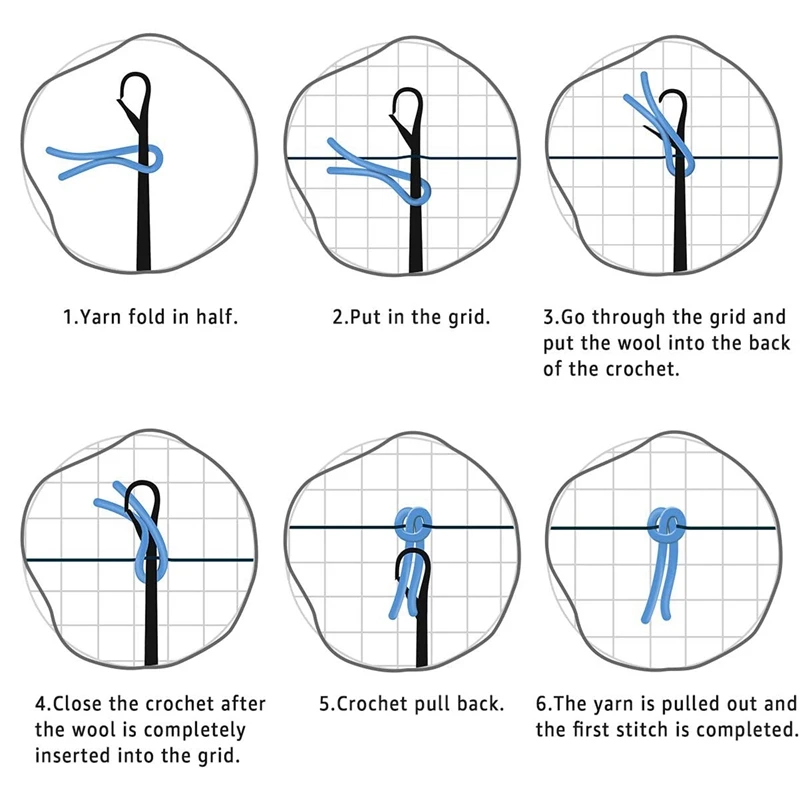 1.Yarn fold in half.

2.Put in the grid.

3.Go through the grid and put the wool into the back of the crochet.

4.Close the crochet after the wool is completely inserted into the grid.

5.Crochet pull back.

6.The yarn is pulled out and the first stitch is completed.