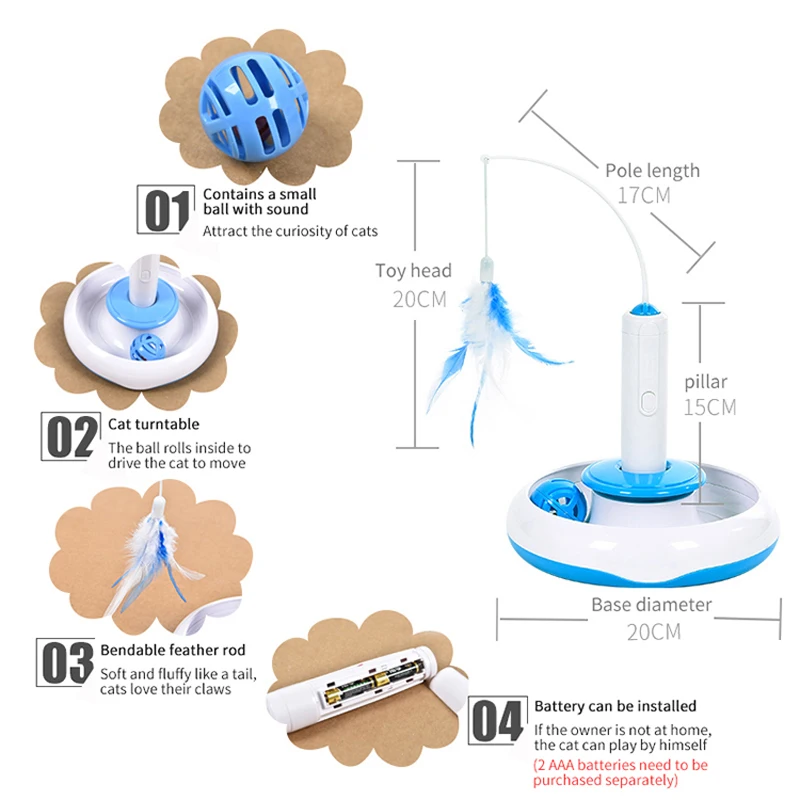 01 Contains a small ball with sound
Attract the curiosity of cats

02 Cat turntable
The ball rolls inside to drive the cat to move

03 Bendable feather rod
Soft and fluffy like a tail, cats love their claws

04 Battery can be installed
If the owner is not at home, the cat can play by himself
(2 AAA batteries need to be purchased separately)

Pole length
17CM

Toy head
20CM

pillar
15CM

Base diameter
20CM