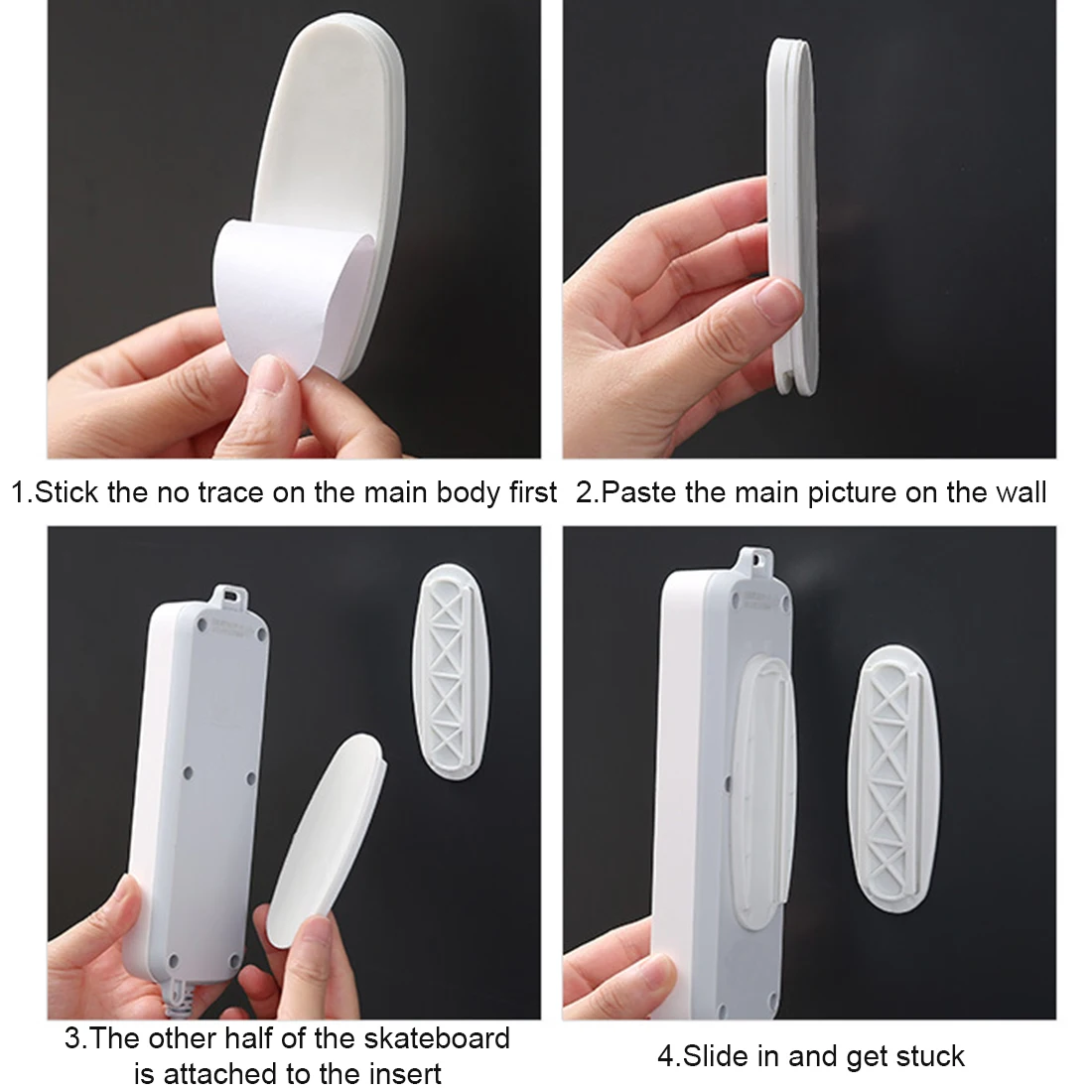 1.Stick the no trace on the main body first

2.Paste the main picture on the wall

3.The other half of the skateboard is attached to the insert

4.Slide in and get stuck