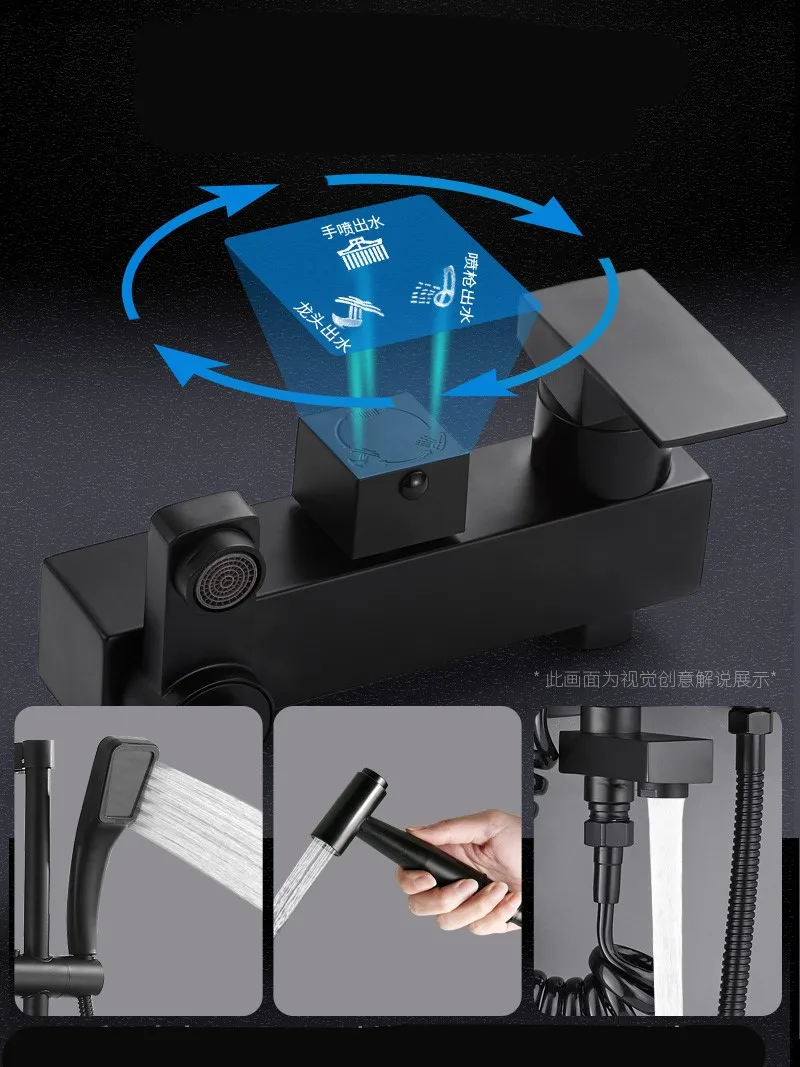 手喷出水

喷枪出水

龙头出水

* 此画面为视觉创意解说展示*