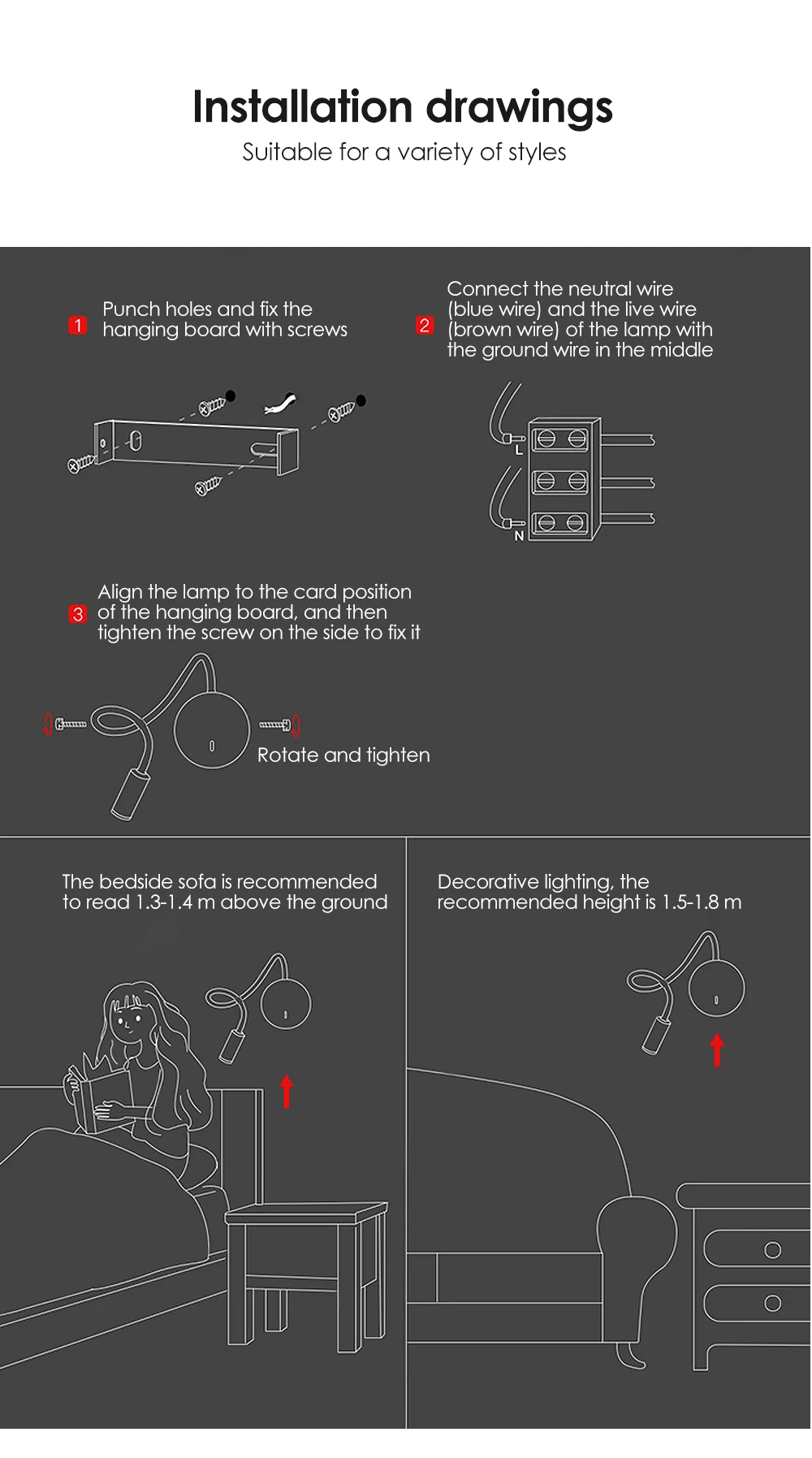 Installation drawings

Suitable for a variety of styles

1 Punch holes and fix the hanging board with screws

2 Connect the neutral wire (blue wire) and the live wire (brown wire) of the lamp with the ground wire in the middle

L

N

3 Align the lamp to the card position of the hanging board, and then tighten the screw on the side to fix it

Rotate and tighten

The bedside sofa is recommended to read 1.3-1.4 m above the ground

Decorative lighting, the recommended height is 1.5-1.8 m