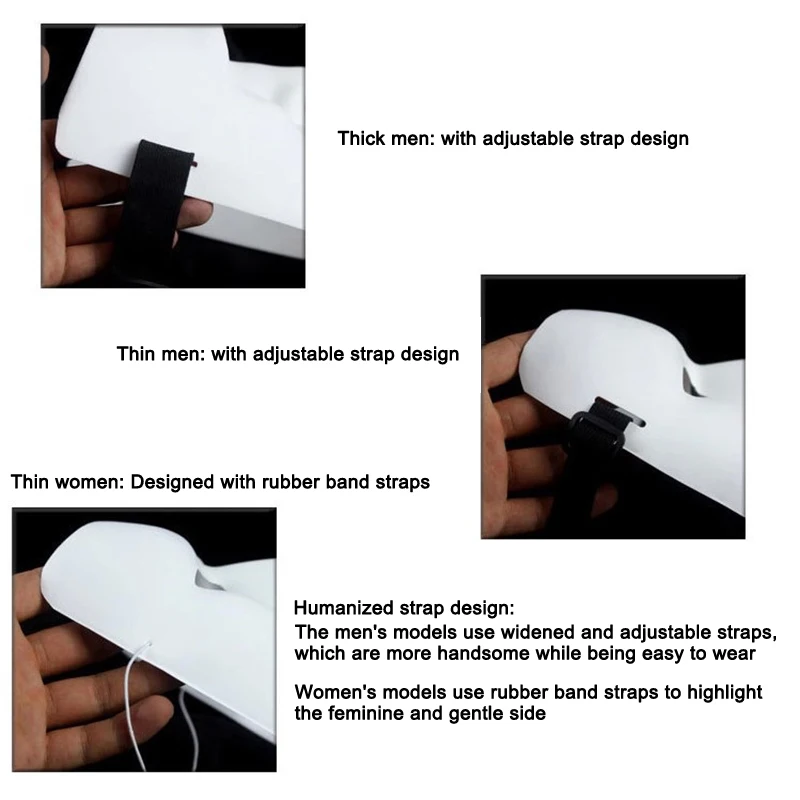 Thick men: with adjustable strap design

Thin men: with adjustable strap design

Thin women: Designed with rubber band straps

Humanized strap design:
The men's models use widened and adjustable straps, which are more handsome while being easy to wear

Women's models use rubber band straps to highlight the feminine and gentle side