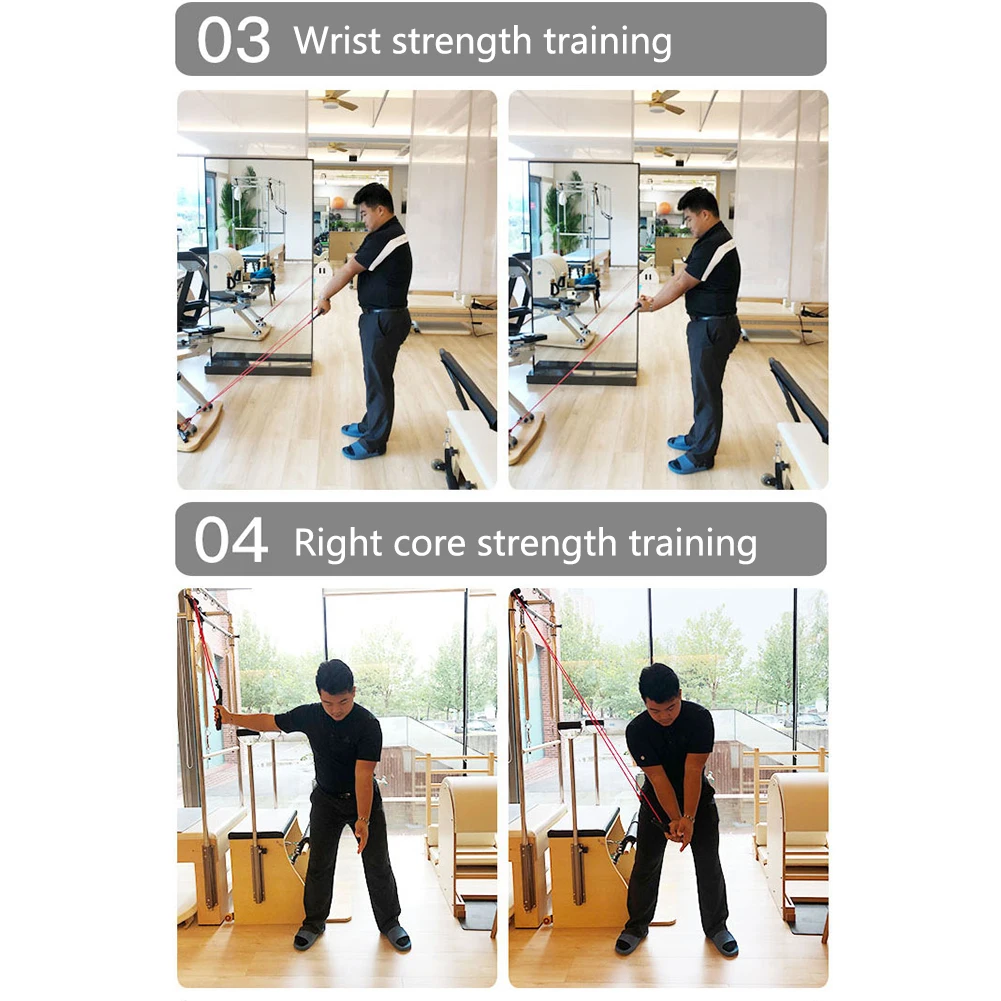 03 Wrist strength training

04 Right core strength training