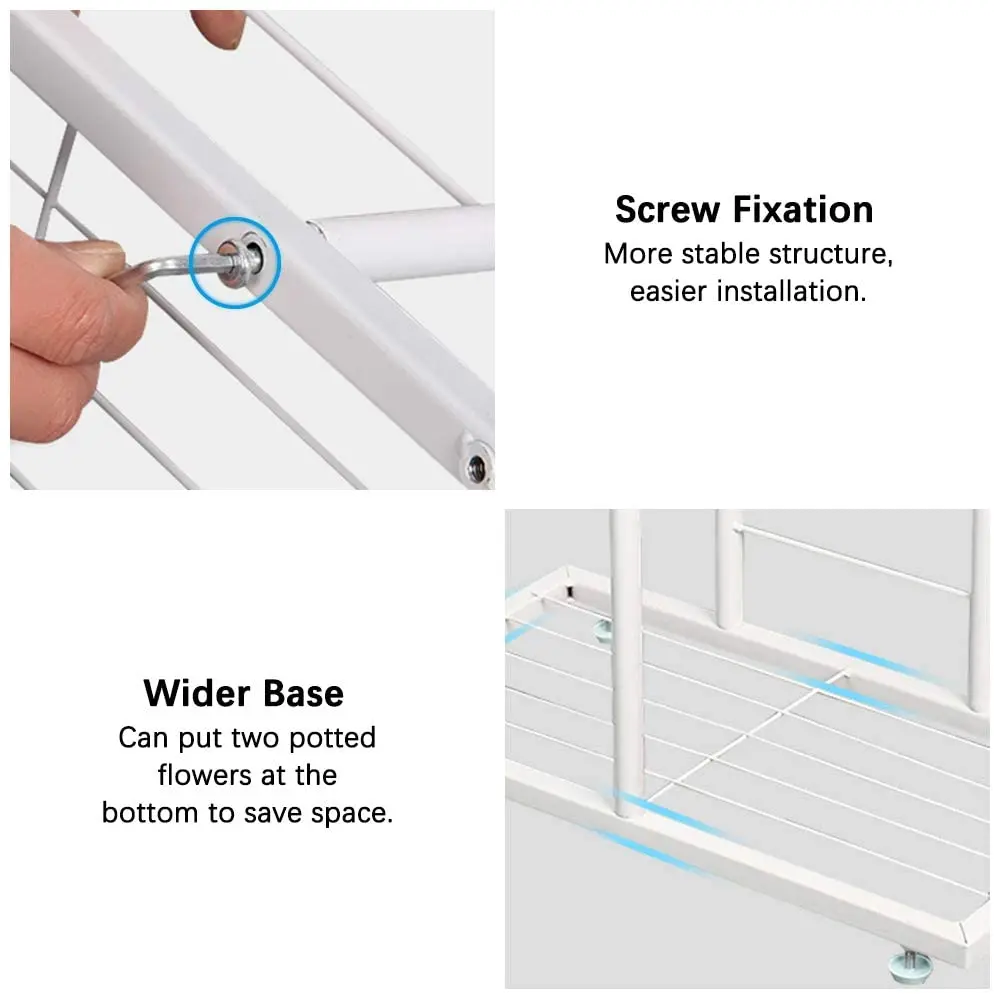 Screw Fixation
More stable structure, easier installation.

Wider Base
Can put two potted flowers at the bottom to save space.